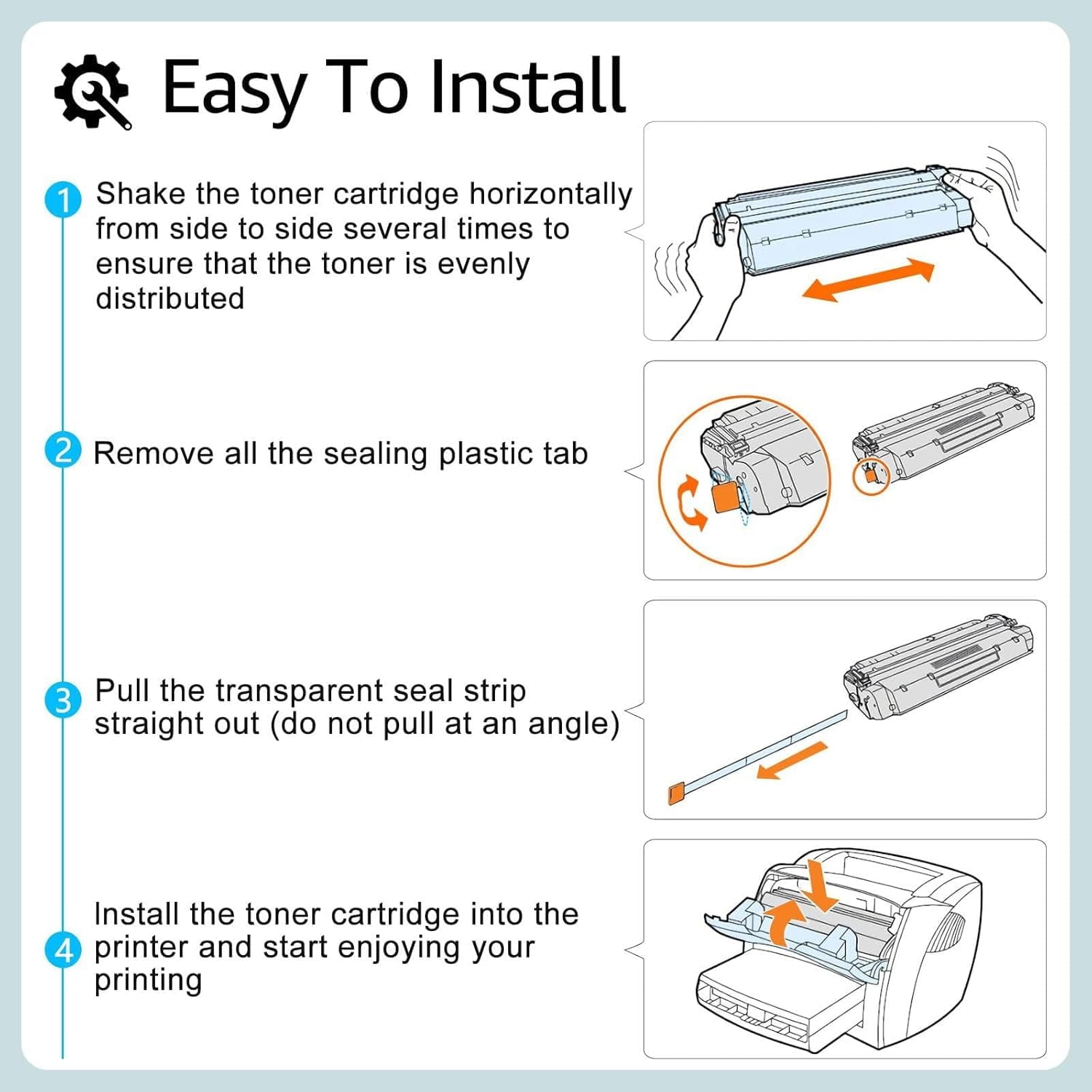 Easy To Install

1 Shake the toner cartridge horizontally from side to side several times to ensure that the toner is evenly distributed

2 Remove all the sealing plastic tab

3 Pull the transparent seal strip straight out (do not pull at an angle)

4 Install the toner cartridge into the printer and start enjoying your printing