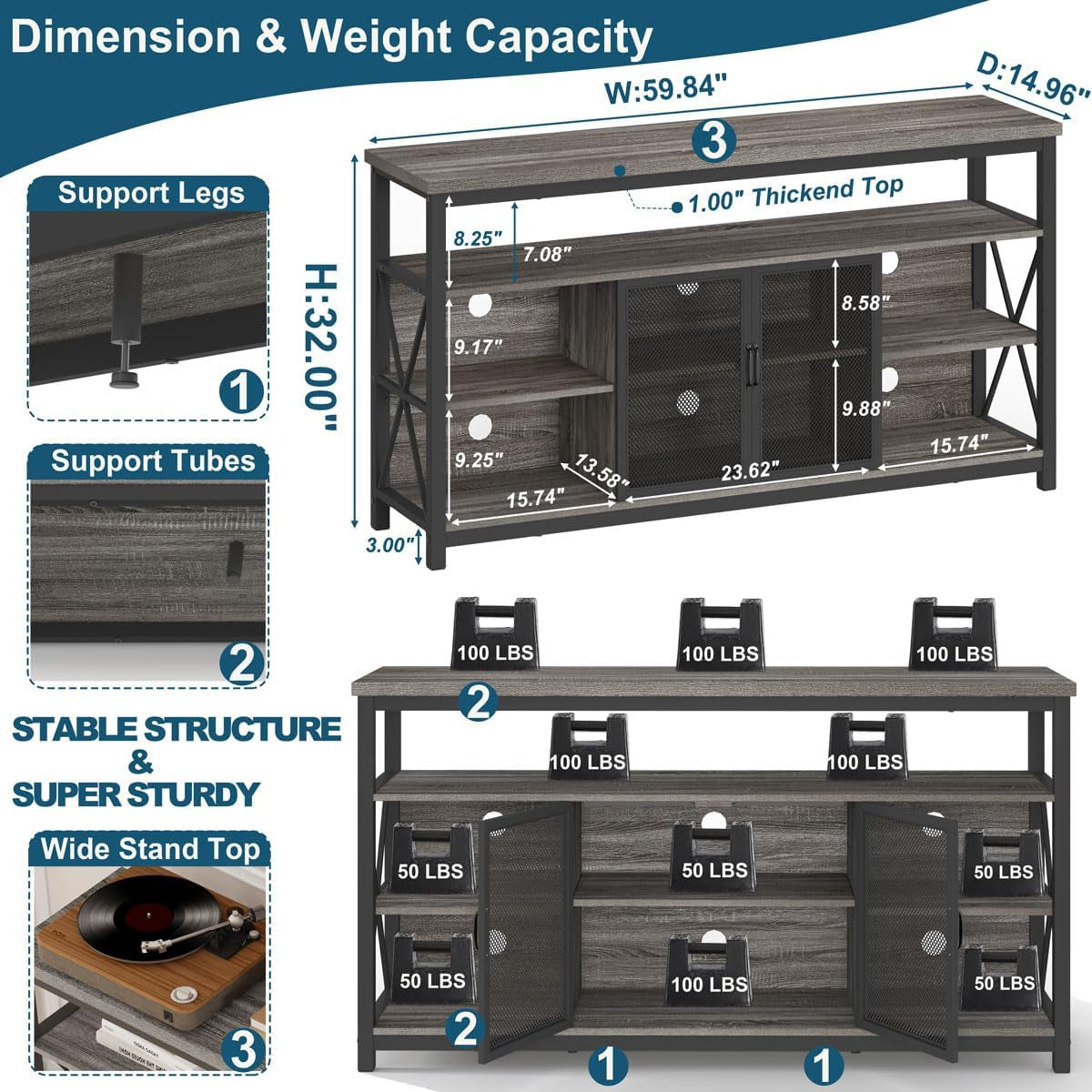 Dimension & Weight Capacity

W:59.84"

D:14.96"

3

1.00" Thickend Top

H:32.00"

8.25"

7.08"

9.17"

9.25"

8.58"

9.88"

13.58"

15.74"

23.62"

15.74"

3.00"

Support Legs

1

Support Tubes

2

STABLE STRUCTURE & SUPER STURDY

Wide Stand Top

3

100 LBS

100 LBS

100 LBS

2

100 LBS

100 LBS

50 LBS

50 LBS

50 LBS

50 LBS

100 LBS

50 LBS

2

1

1