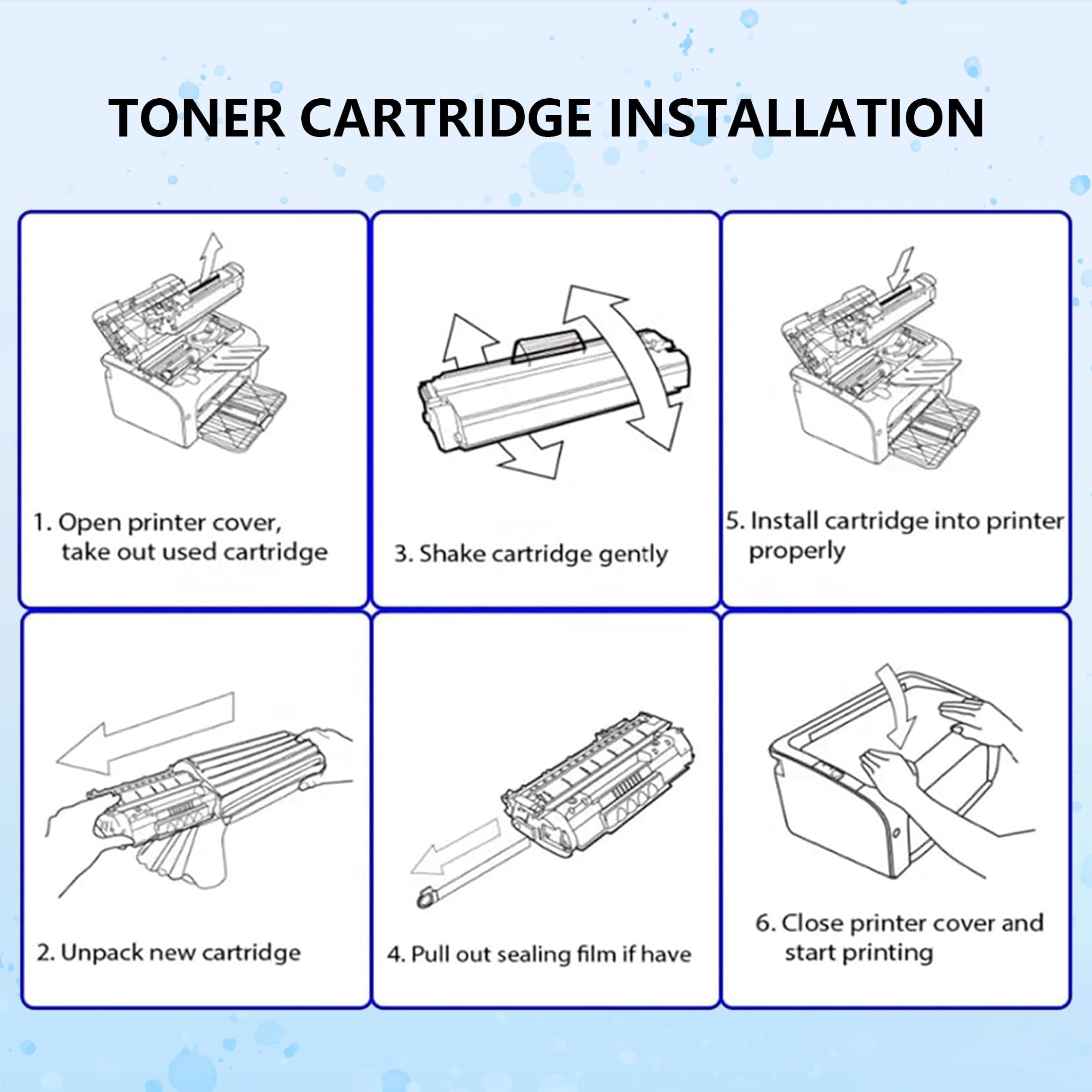 TONER CARTRIDGE INSTALLATION

1. Open printer cover, take out used cartridge

3. Shake cartridge gently

5. Install cartridge into printer properly

2. Unpack new cartridge

4. Pull out sealing film if have

6. Close printer cover and start printing