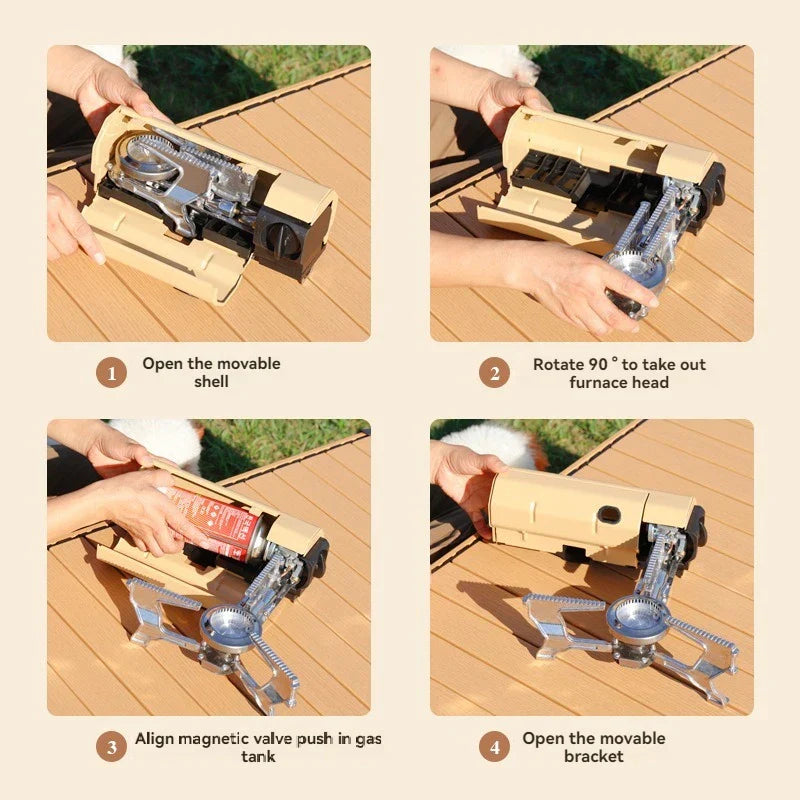 1 Open the movable shell

2 Rotate 90 ° to take out furnace head

3 Align magnetic valve push in gas tank

4 Open the movable bracket