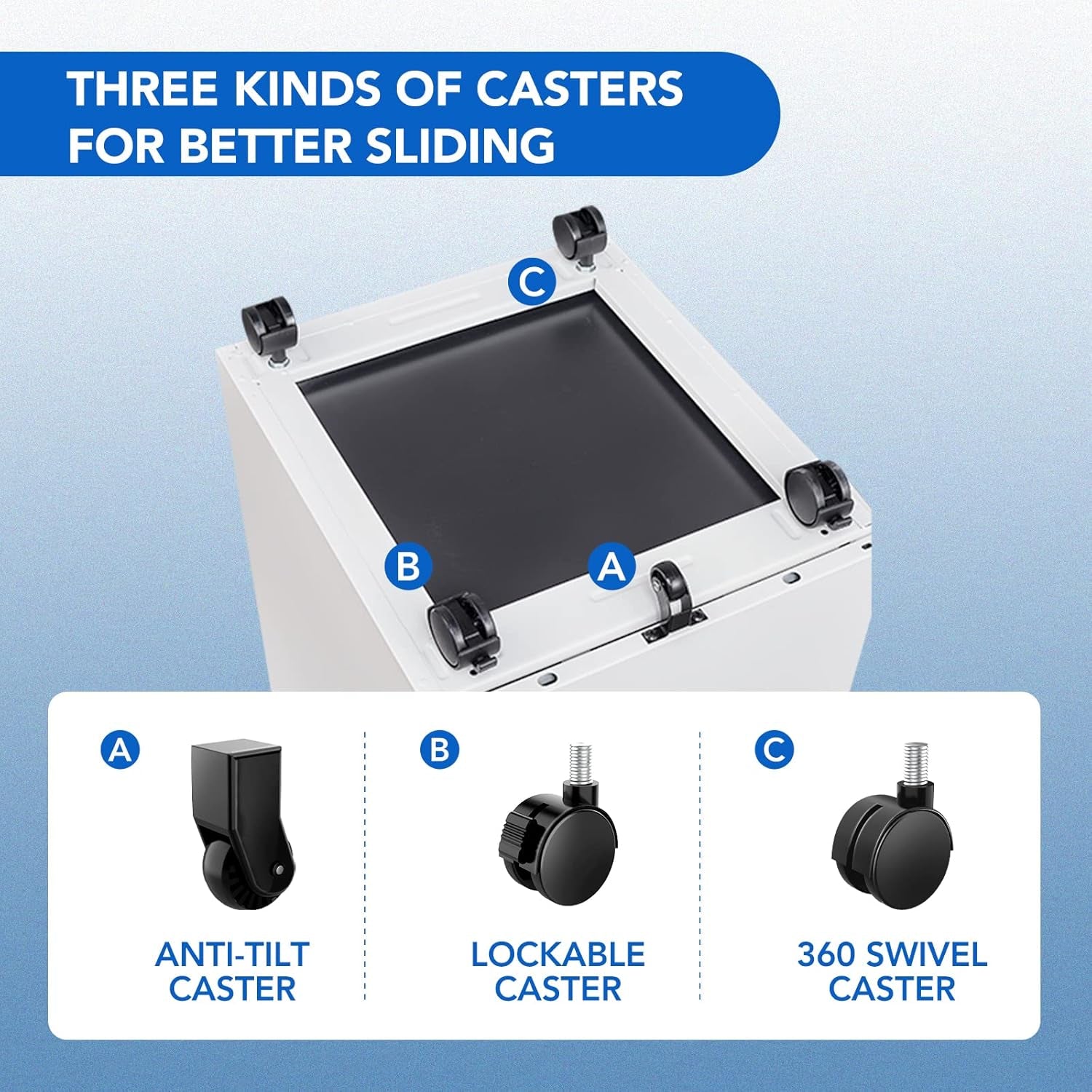 THREE KINDS OF CASTERS FOR BETTER SLIDING

C

B

A

A

ANTI-TILT CASTER

B

LOCKABLE CASTER

C

360 SWIVEL CASTER