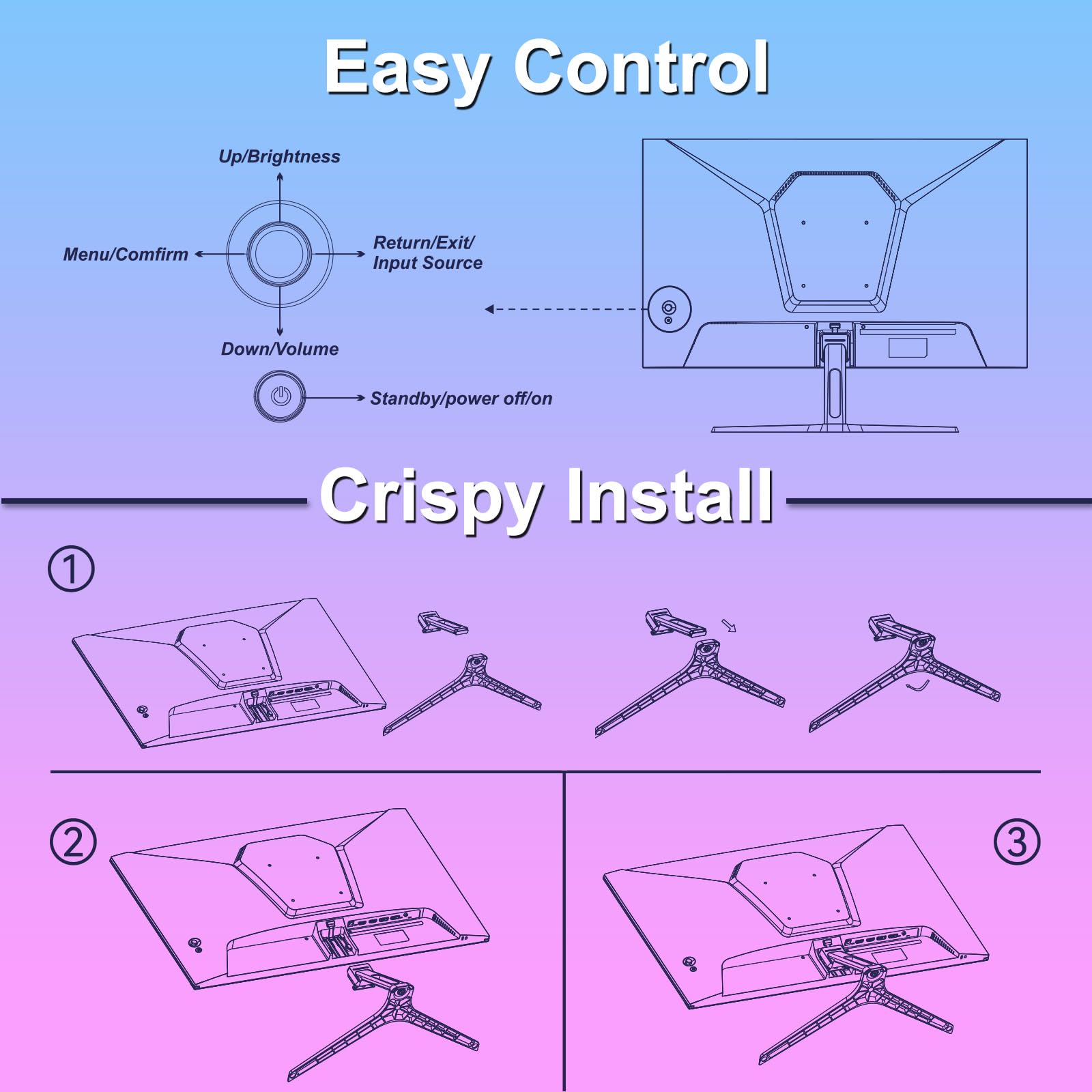 Easy Control

Up/Brightness

Menu/Comfirm

Return/Exit/
Input Source

Down/Volume

Standby/power off/on

Crispy Install

①

②

③