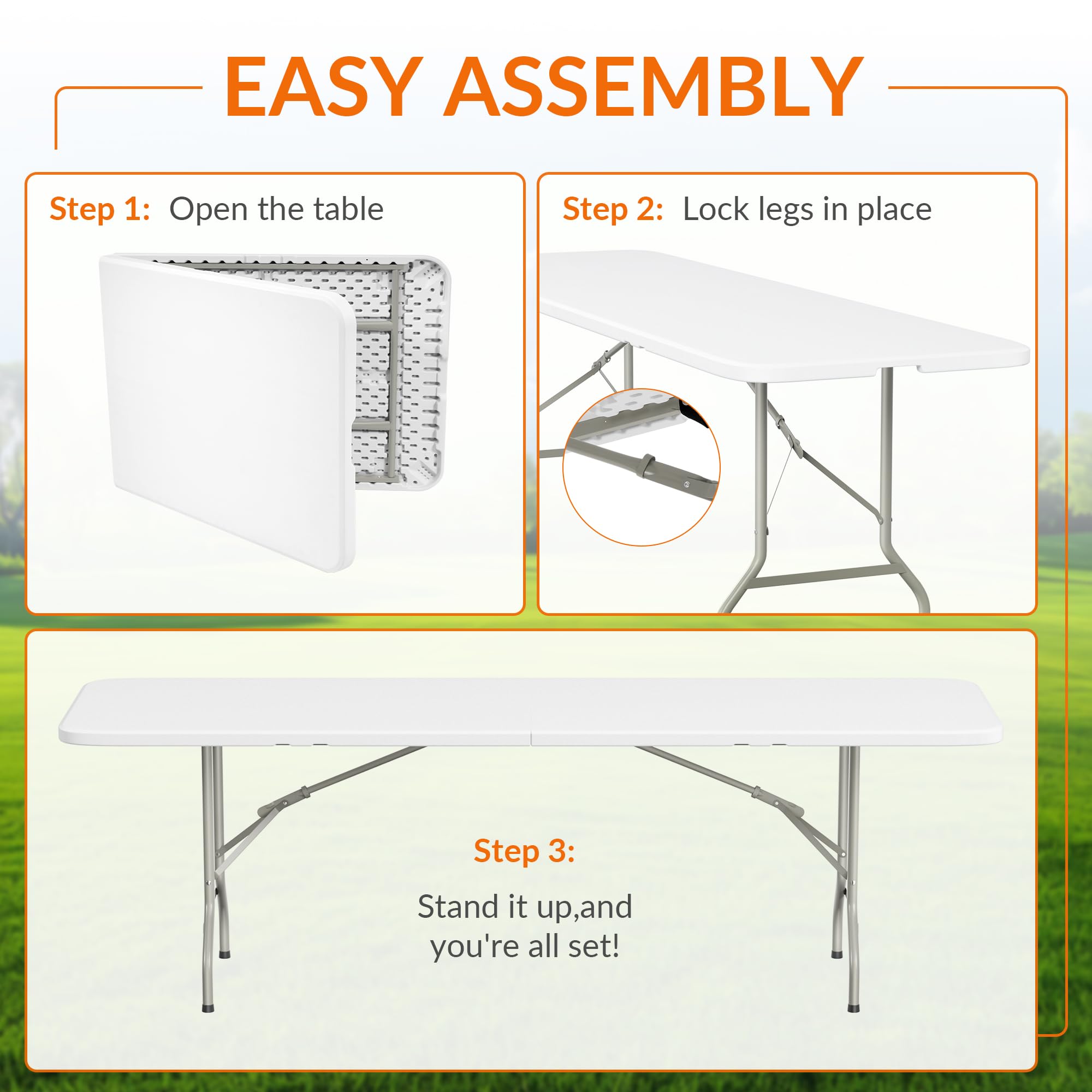 EASY ASSEMBLY

Step 1: Open the table

Step 2: Lock legs in place

Step 3:

Stand it up,and you're all set!