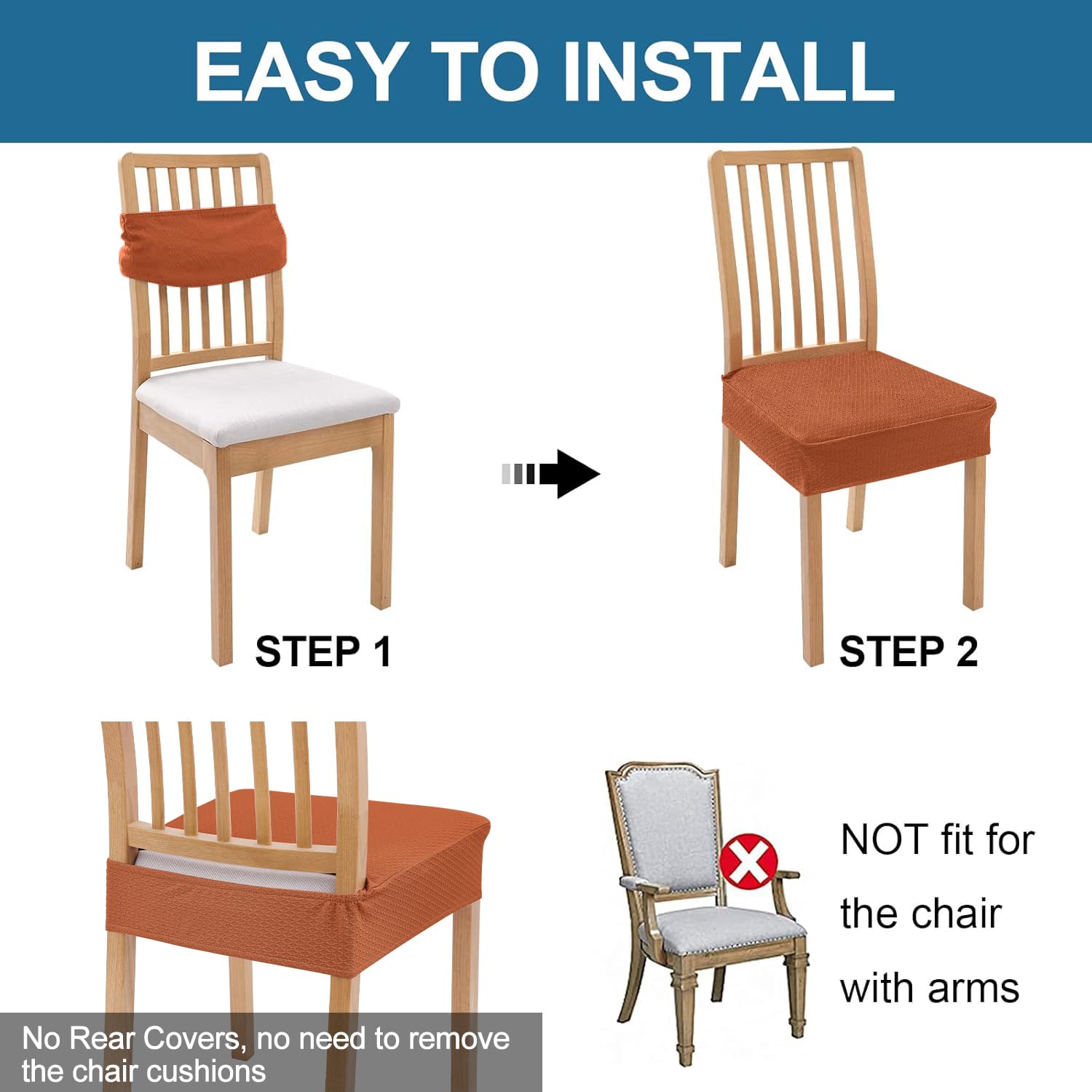 EASY TO INSTALL

STEP 1

STEP 2

No Rear Covers, no need to remove the chair cushions

NOT fit for the chair with arms