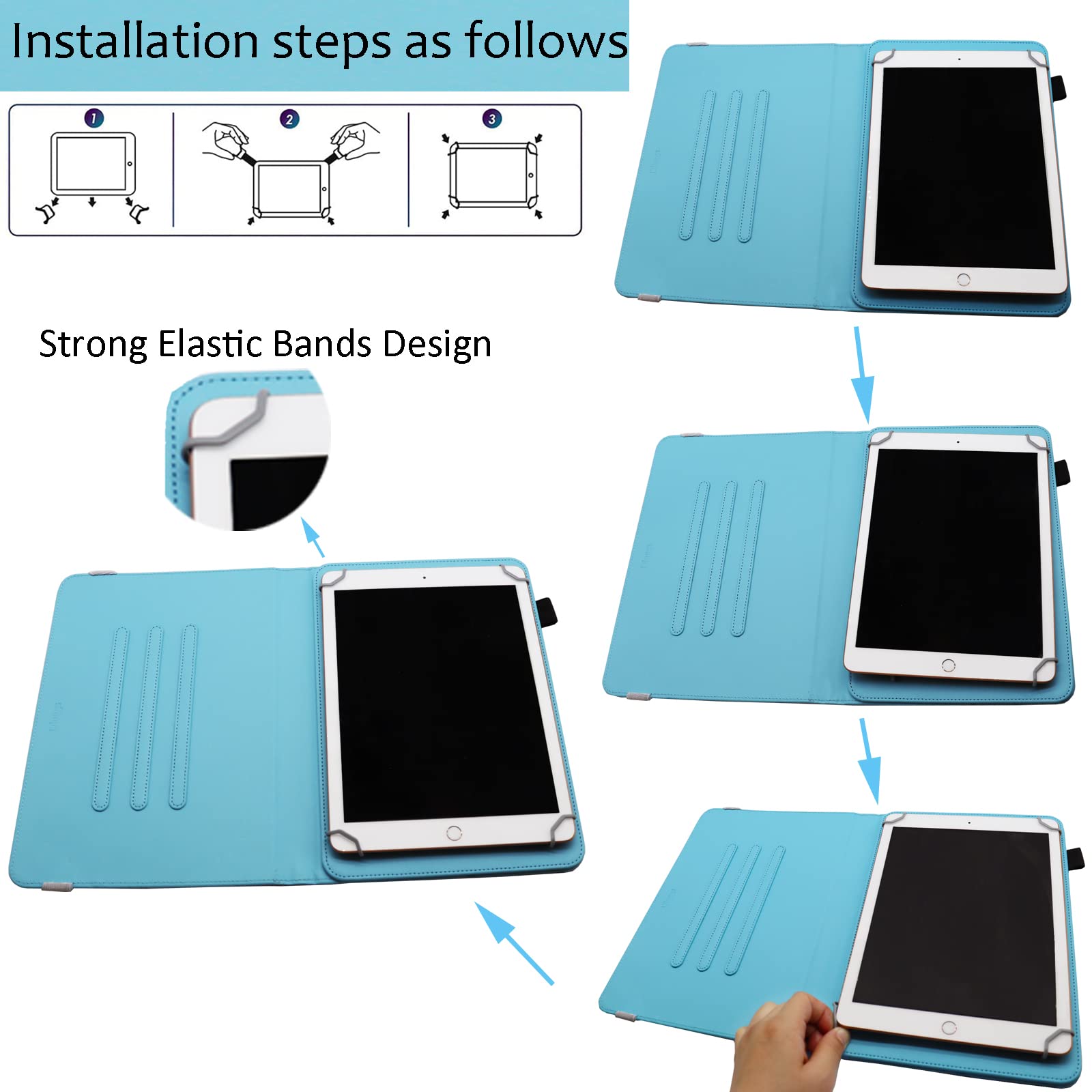 Installation steps as follows

1

2

3

Strong Elastic Bands Design