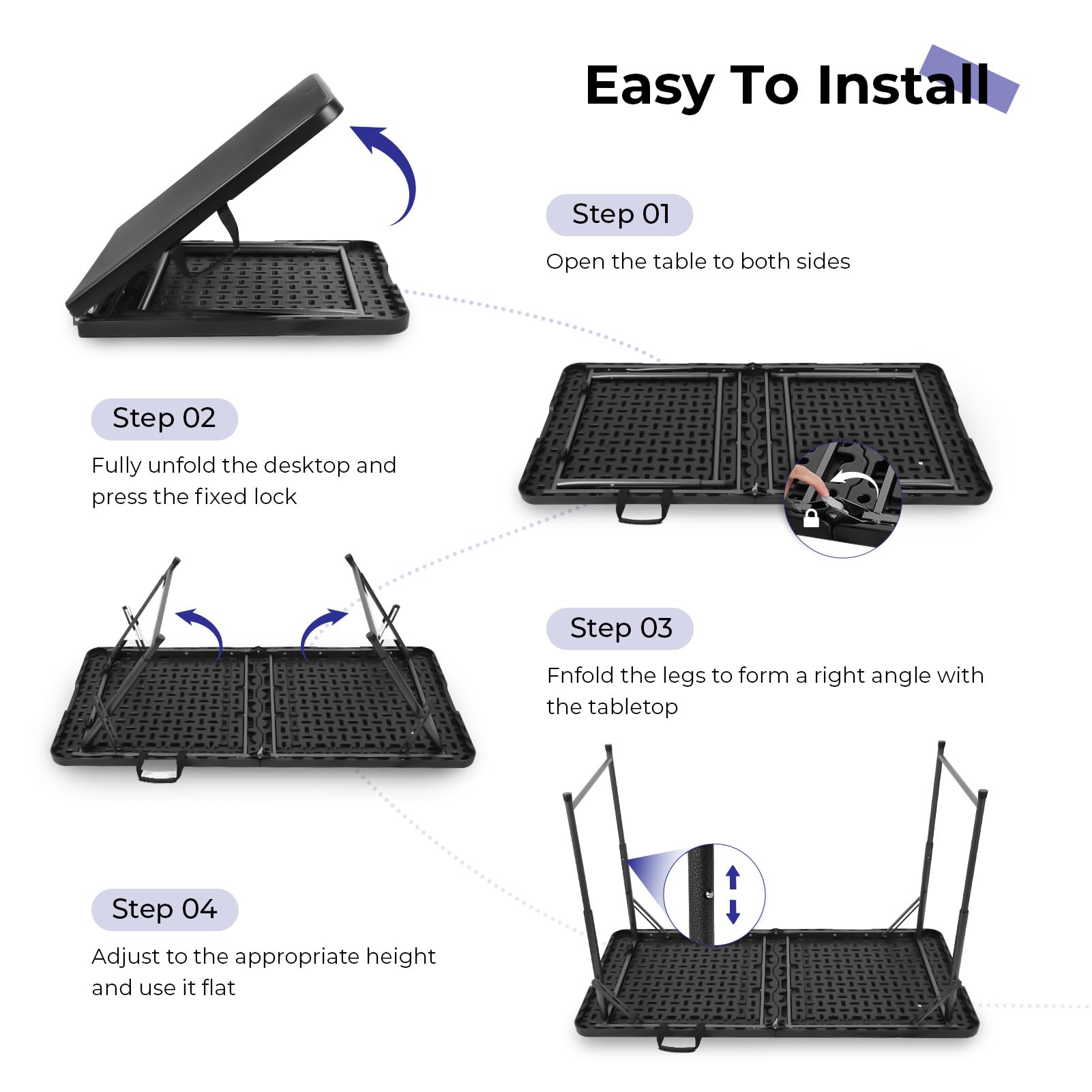 Easy To Install

Step 01

Open the table to both sides

Step 02

Fully unfold the desktop and press the fixed lock

Step 03

Fnfold the legs to form a right angle with the tabletop

Step 04

Adjust to the appropriate height and use it flat