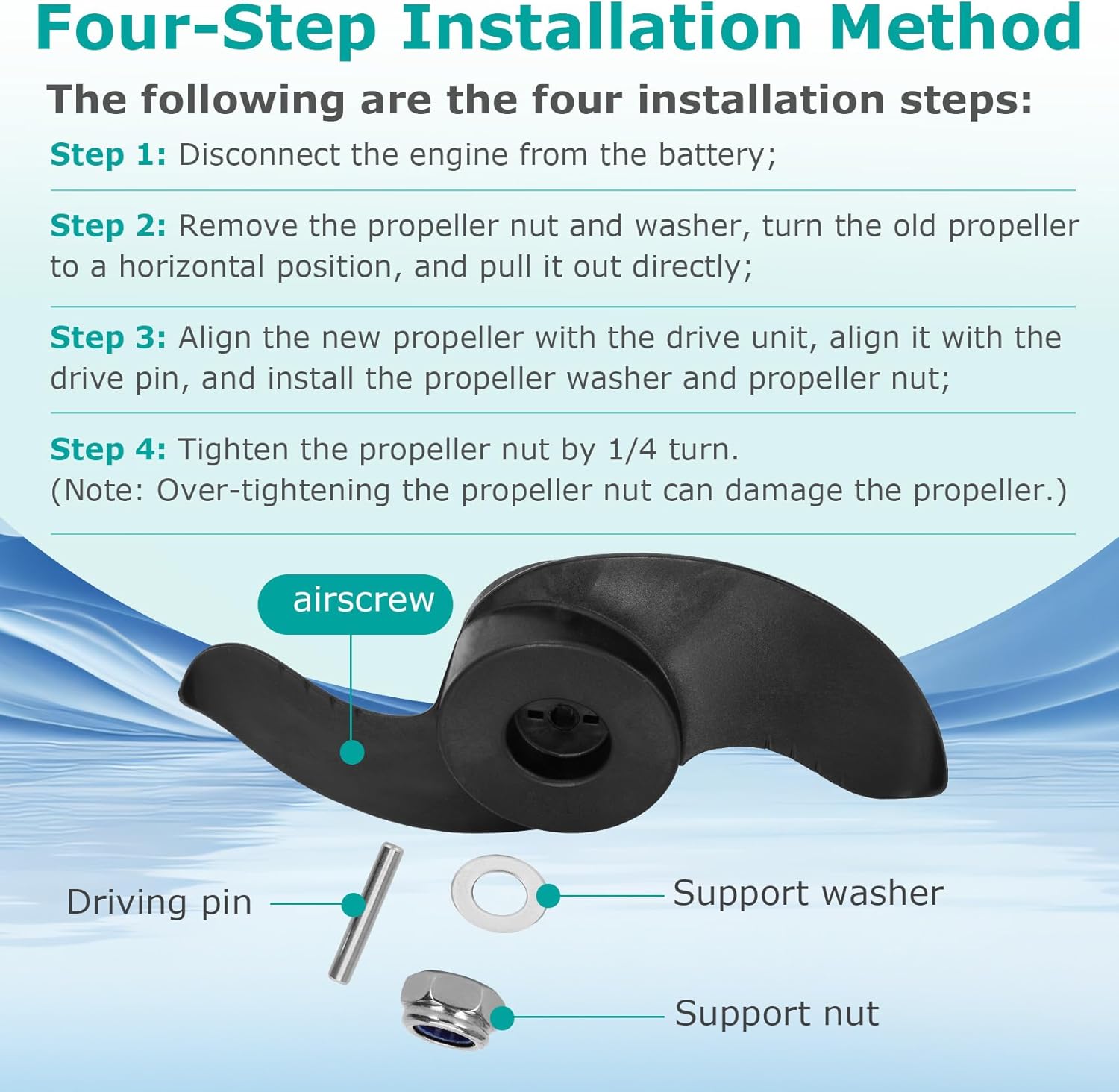 Four-Step Installation Method

The following are the four installation steps:

Step 1: Disconnect the engine from the battery;

Step 2: Remove the propeller nut and washer, turn the old propeller to a horizontal position, and pull it out directly;

Step 3: Align the new propeller with the drive unit, align it with the drive pin, and install the propeller washer and propeller nut;

Step 4: Tighten the propeller nut by 1/4 turn.
(Note: Over-tightening the propeller nut can damage the propeller.)

airscrew

Driving pin

Support washer

Support nut