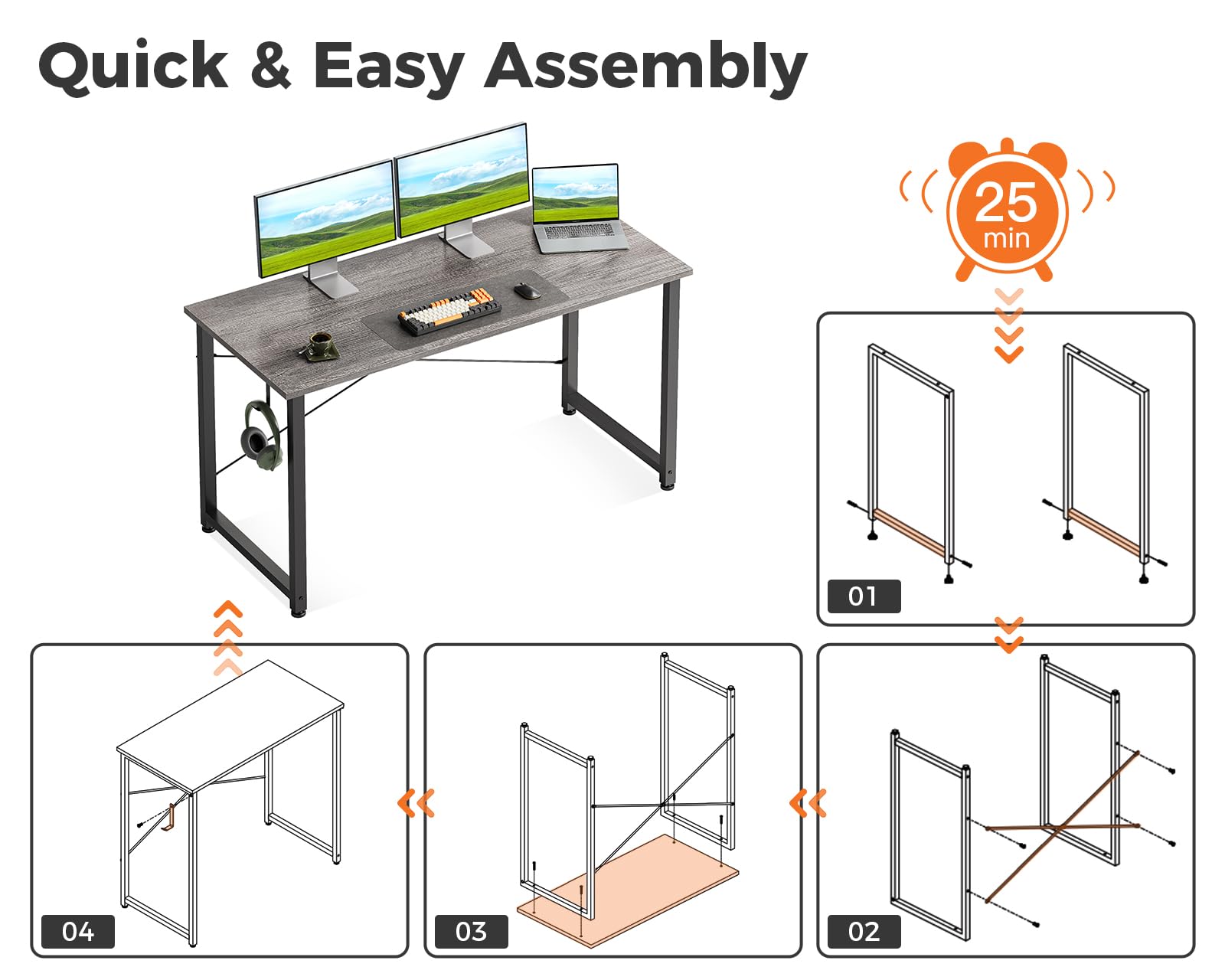 Quick & Easy Assembly

25
min

01

02

03

04