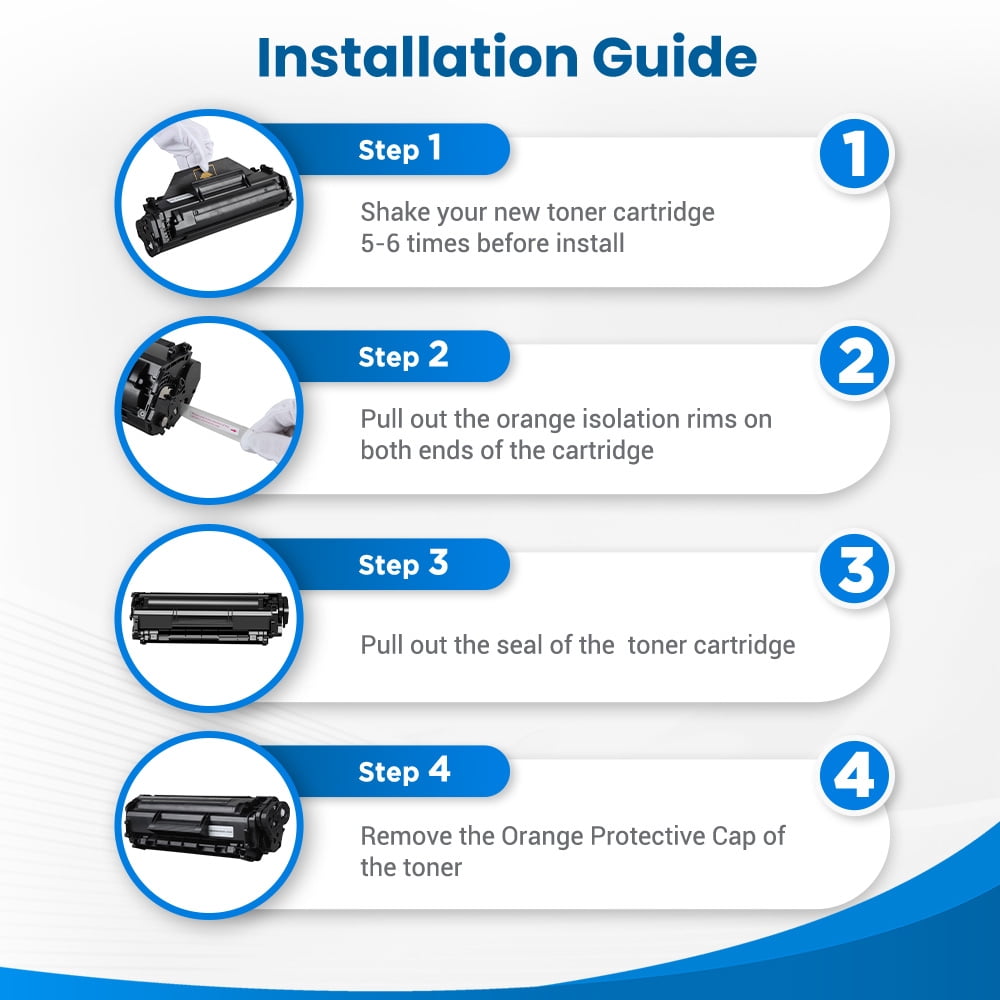 Installation Guide

Step 1
1
Shake your new toner cartridge 5-6 times before install

Step 2
2
Pull out the orange isolation rims on both ends of the cartridge

Step 3
3
Pull out the seal of the toner cartridge

Step 4
4
Remove the Orange Protective Cap of the toner