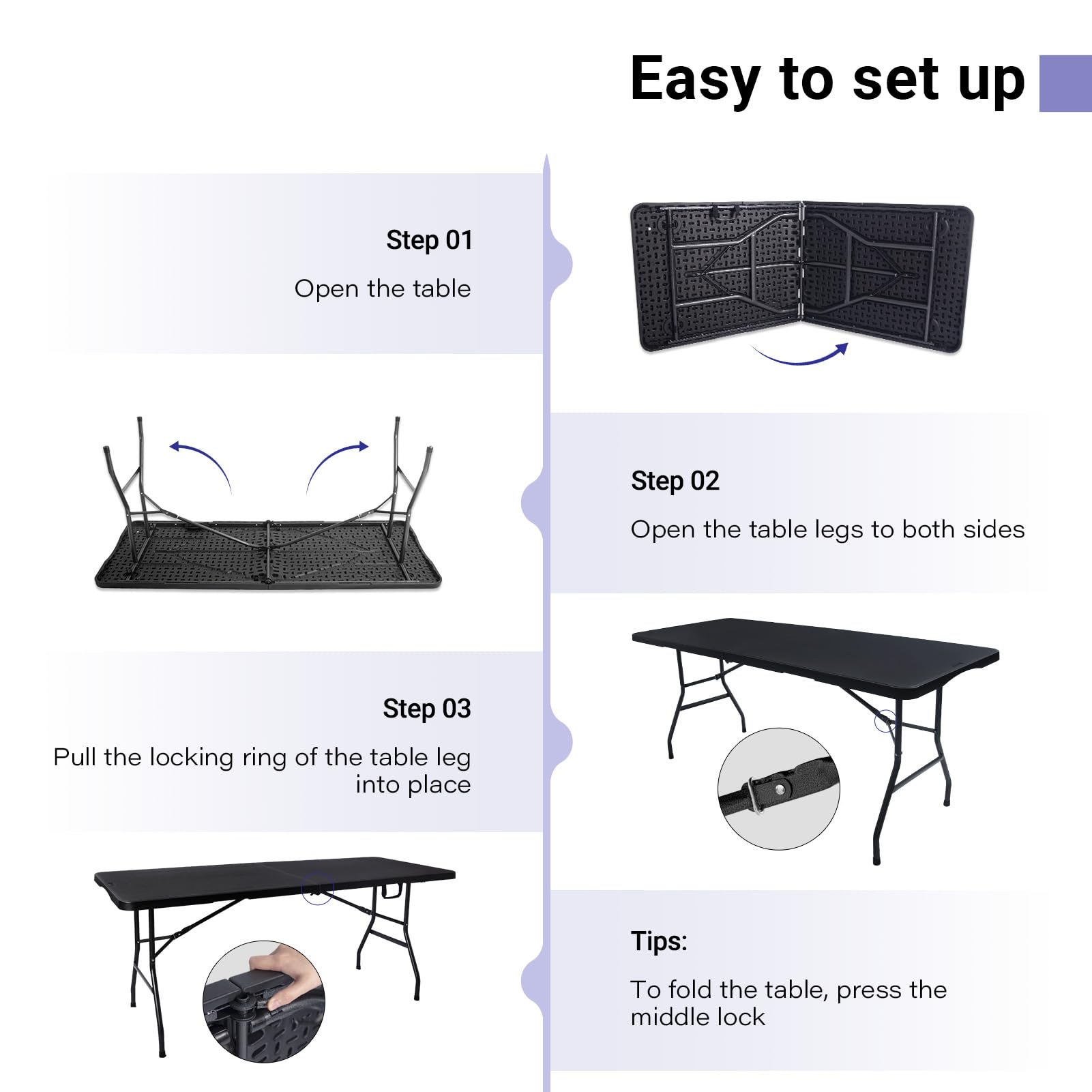 Easy to set up

Step 01

Open the table

Step 02

Open the table legs to both sides

Step 03

Pull the locking ring of the table leg into place

Tips:

To fold the table, press the middle lock