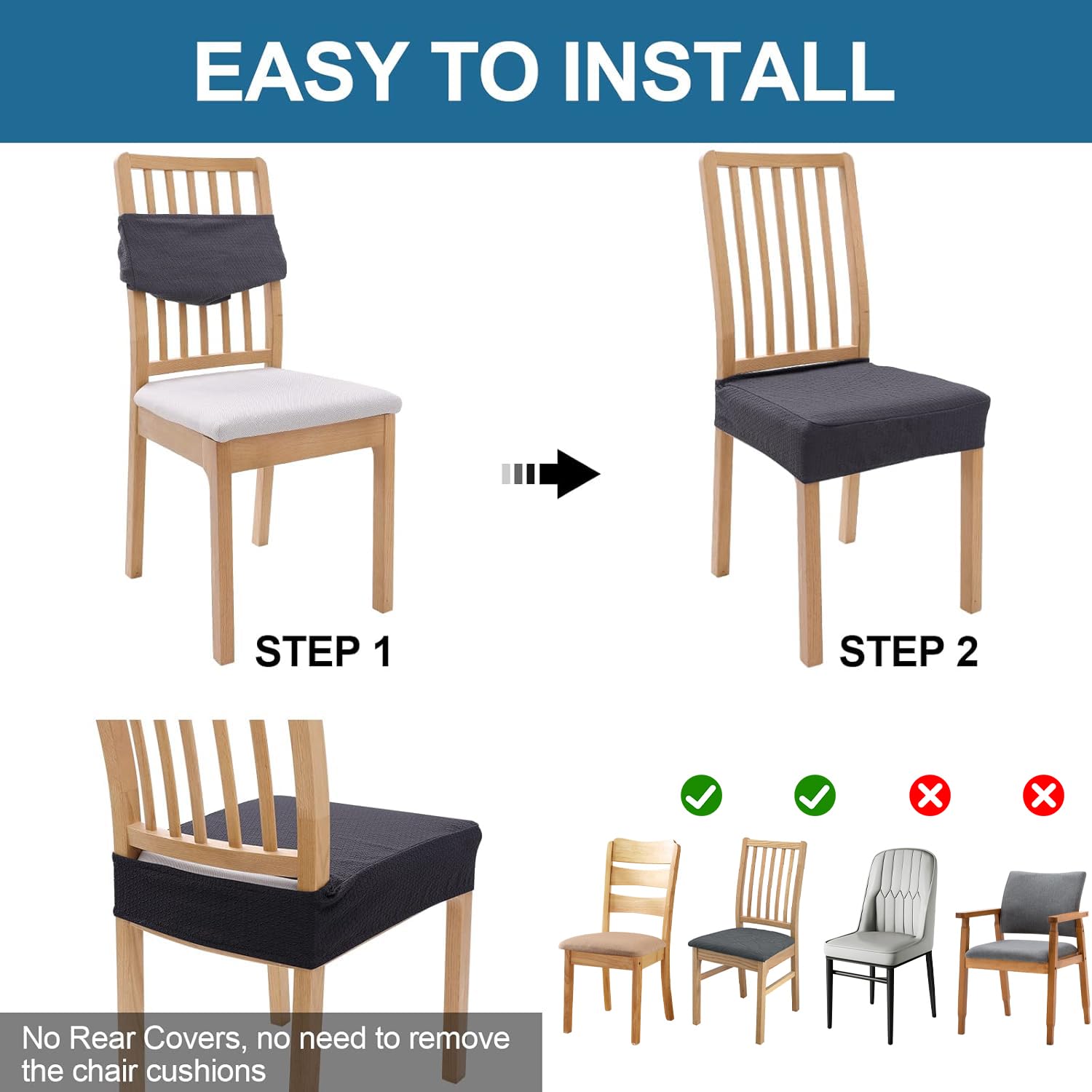 EASY TO INSTALL

STEP 1

STEP 2

No Rear Covers, no need to remove the chair cushions