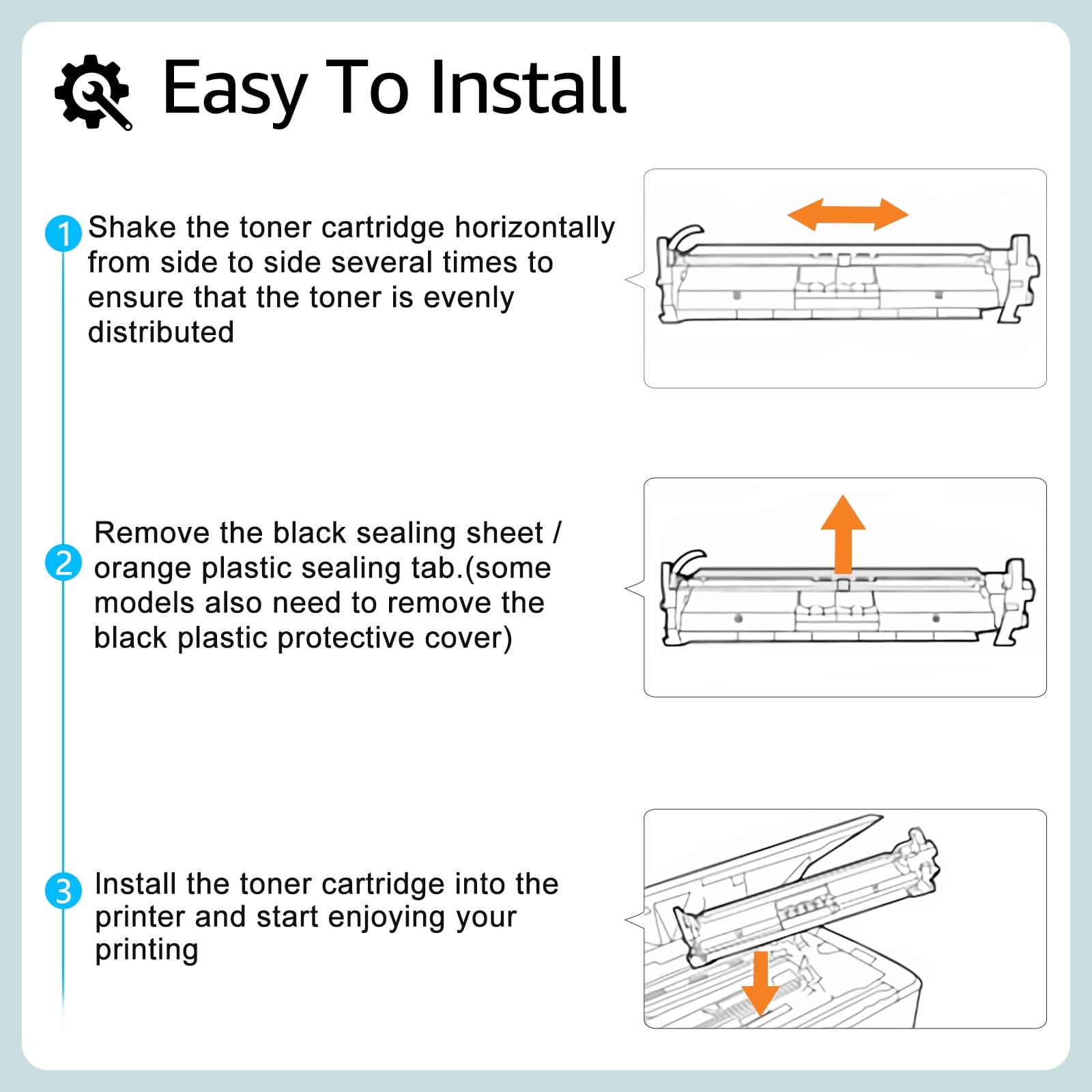 Easy To Install

1 Shake the toner cartridge horizontally from side to side several times to ensure that the toner is evenly distributed

2 Remove the black sealing sheet / orange plastic sealing tab.(some models also need to remove the black plastic protective cover)

3 Install the toner cartridge into the printer and start enjoying your printing