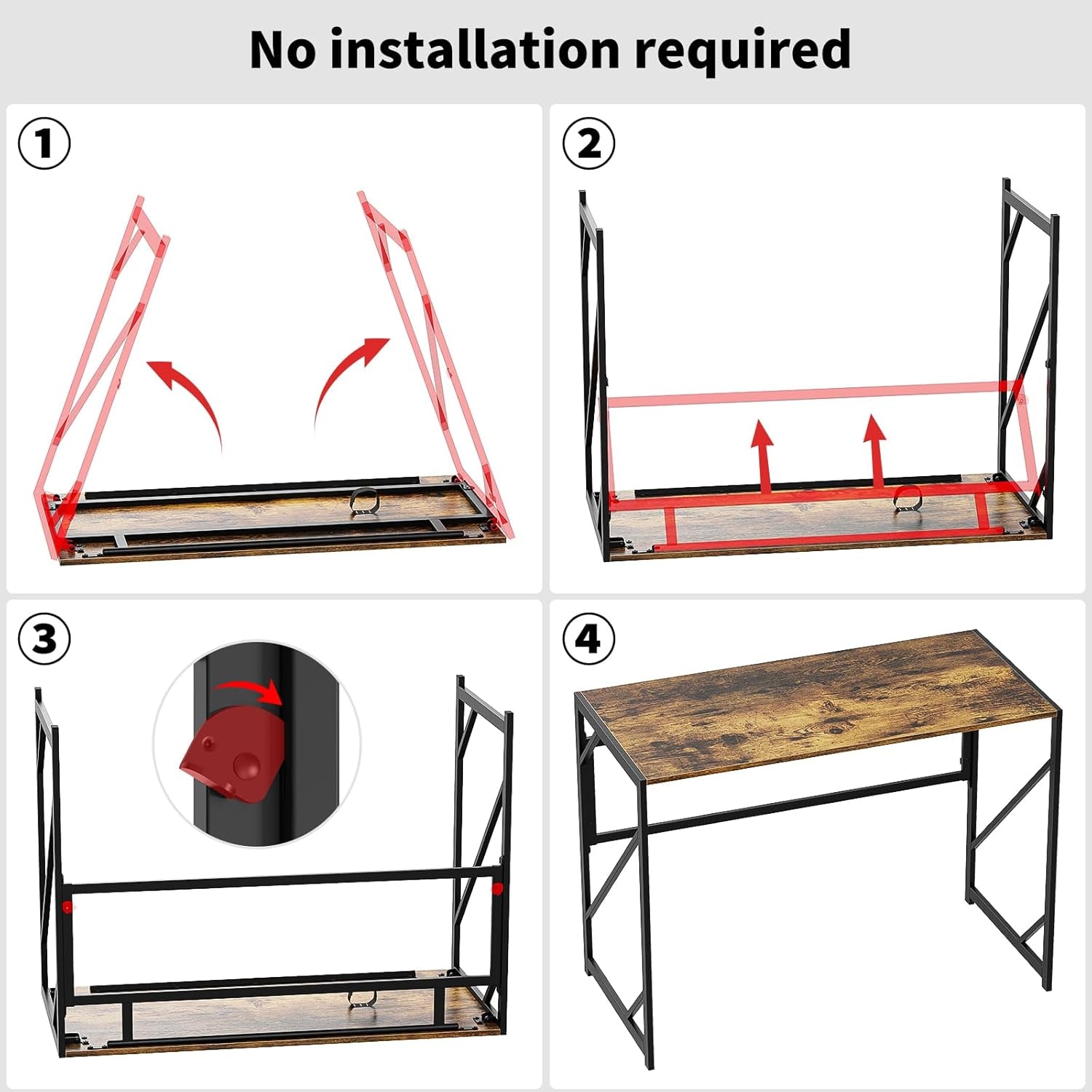 No installation required

①

②

③

④