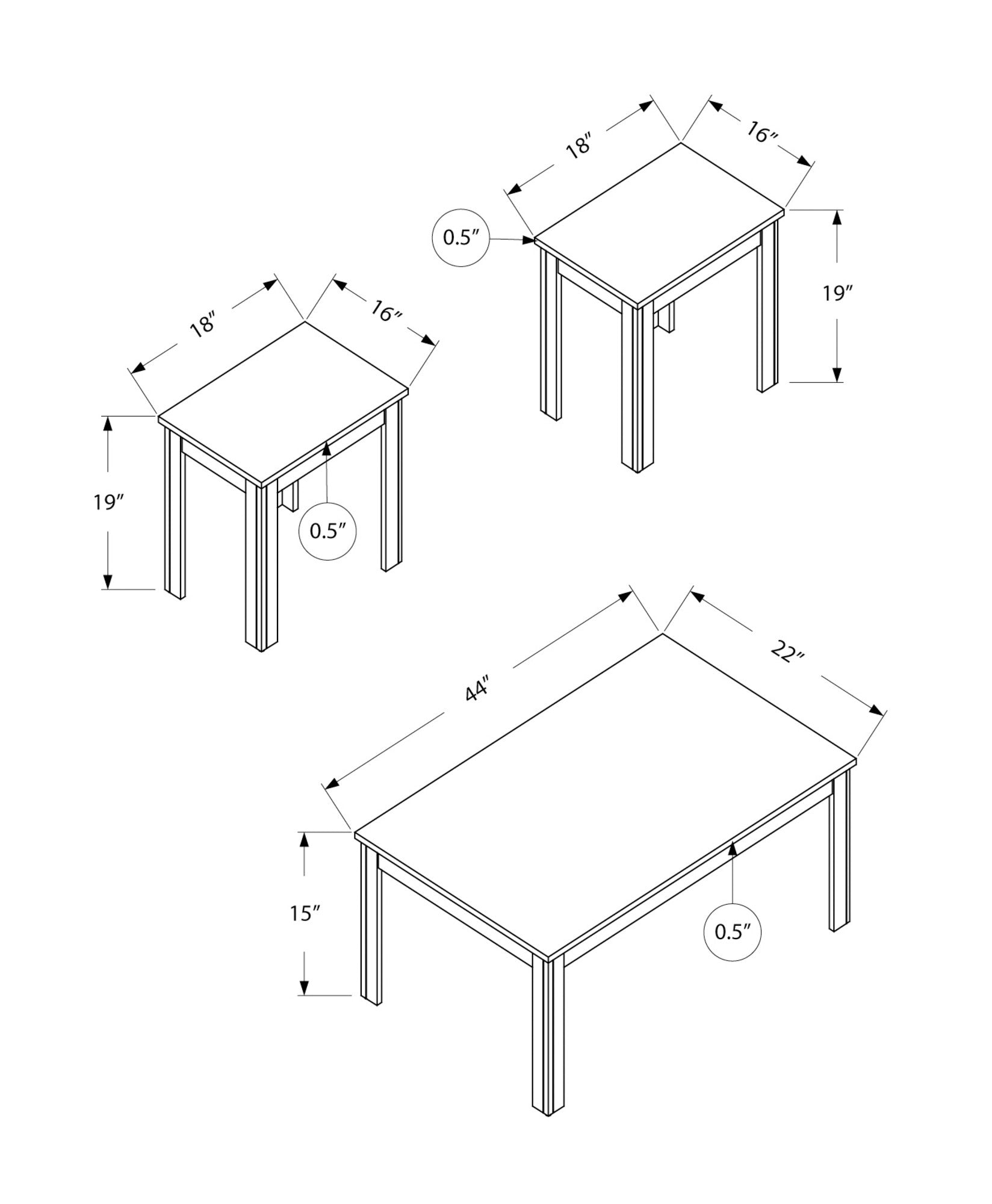 18″
16″
0.5″
19″

18″
16″
19″
0.5″

44″
22″
15″
0.5″