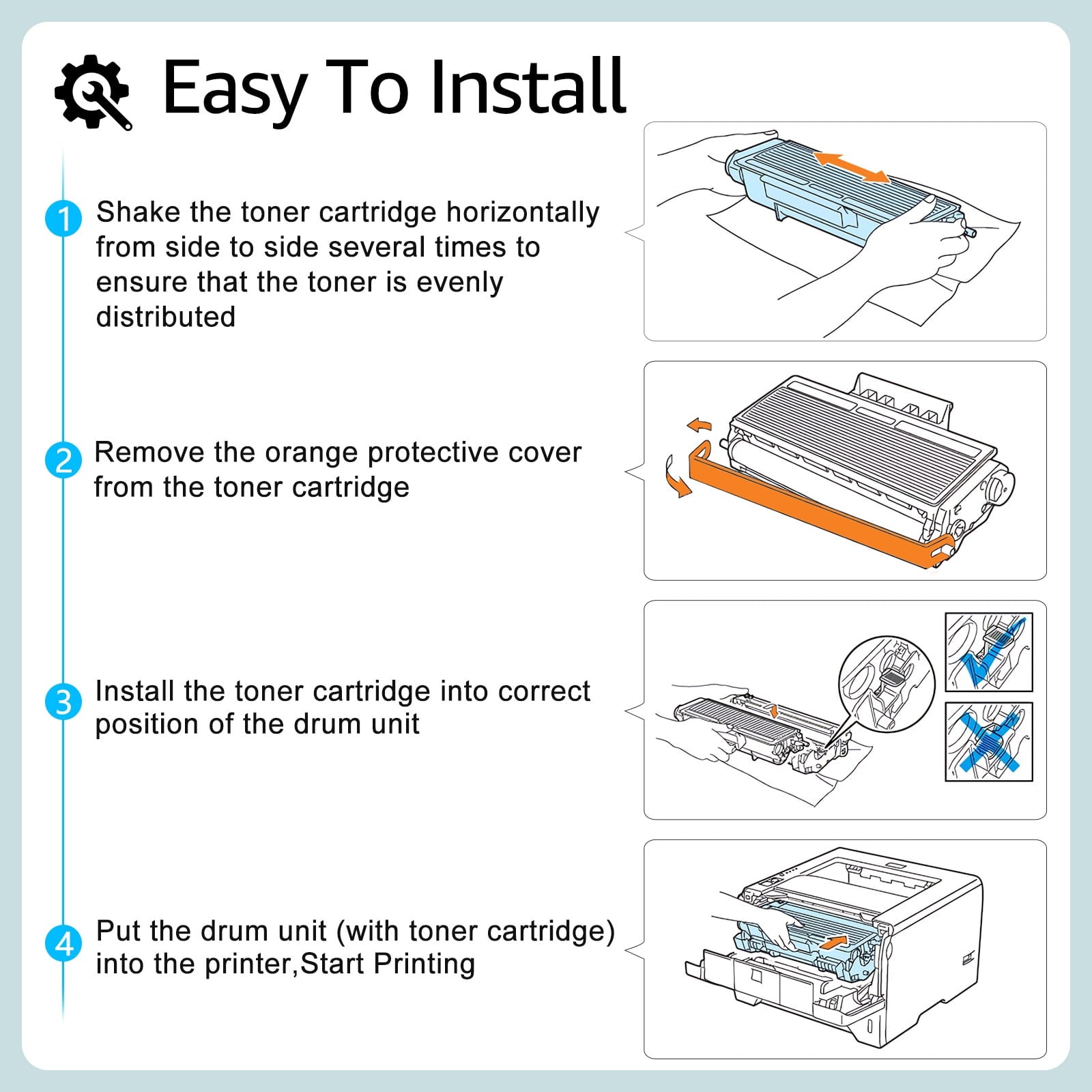 Easy To Install

1 Shake the toner cartridge horizontally from side to side several times to ensure that the toner is evenly distributed

2 Remove the orange protective cover from the toner cartridge

3 Install the toner cartridge into correct position of the drum unit

4 Put the drum unit (with toner cartridge) into the printer,Start Printing