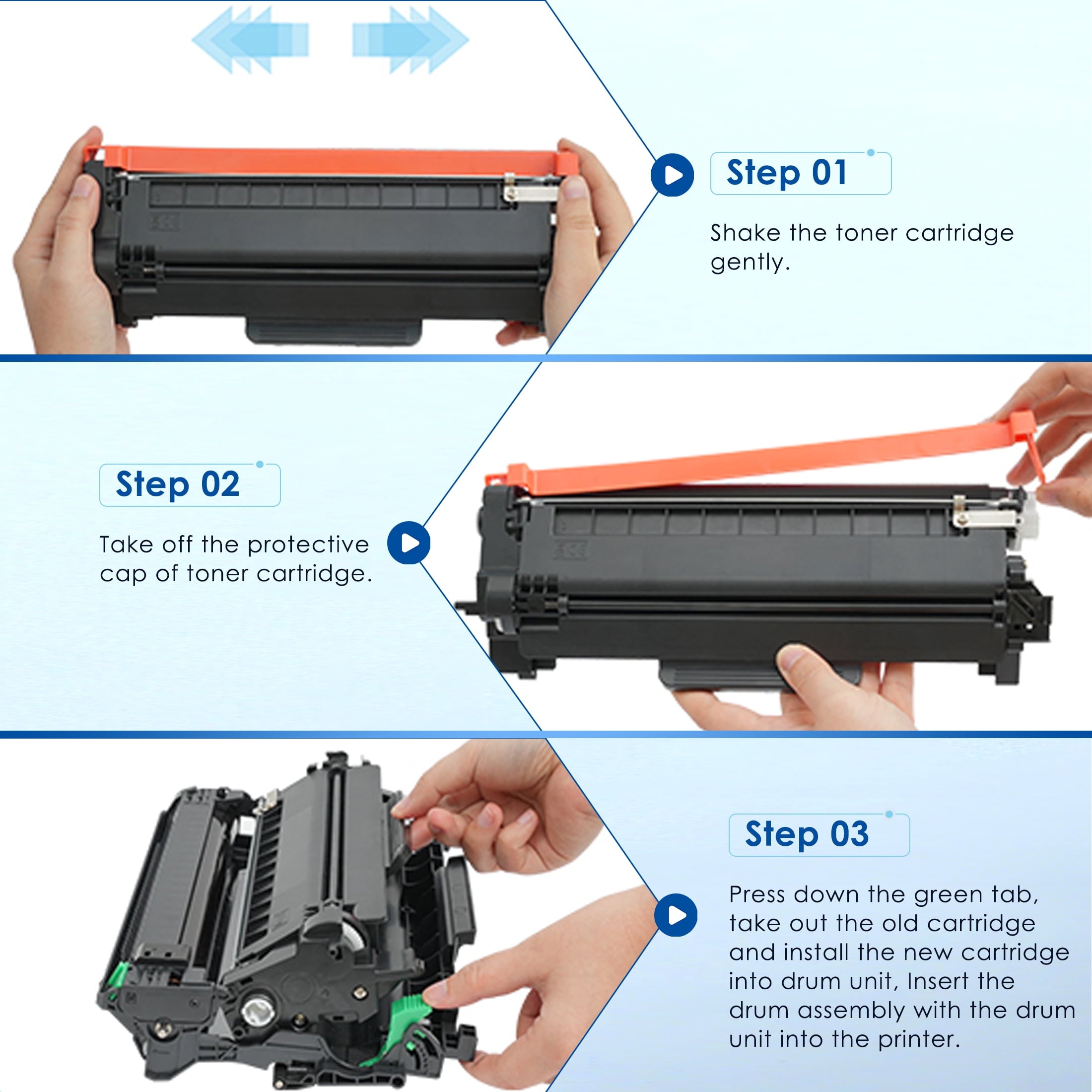 Step 01

Shake the toner cartridge gently.

Step 02

Take off the protective cap of toner cartridge.

Step 03

Press down the green tab, take out the old cartridge and install the new cartridge into drum unit, Insert the drum assembly with the drum unit into the printer.