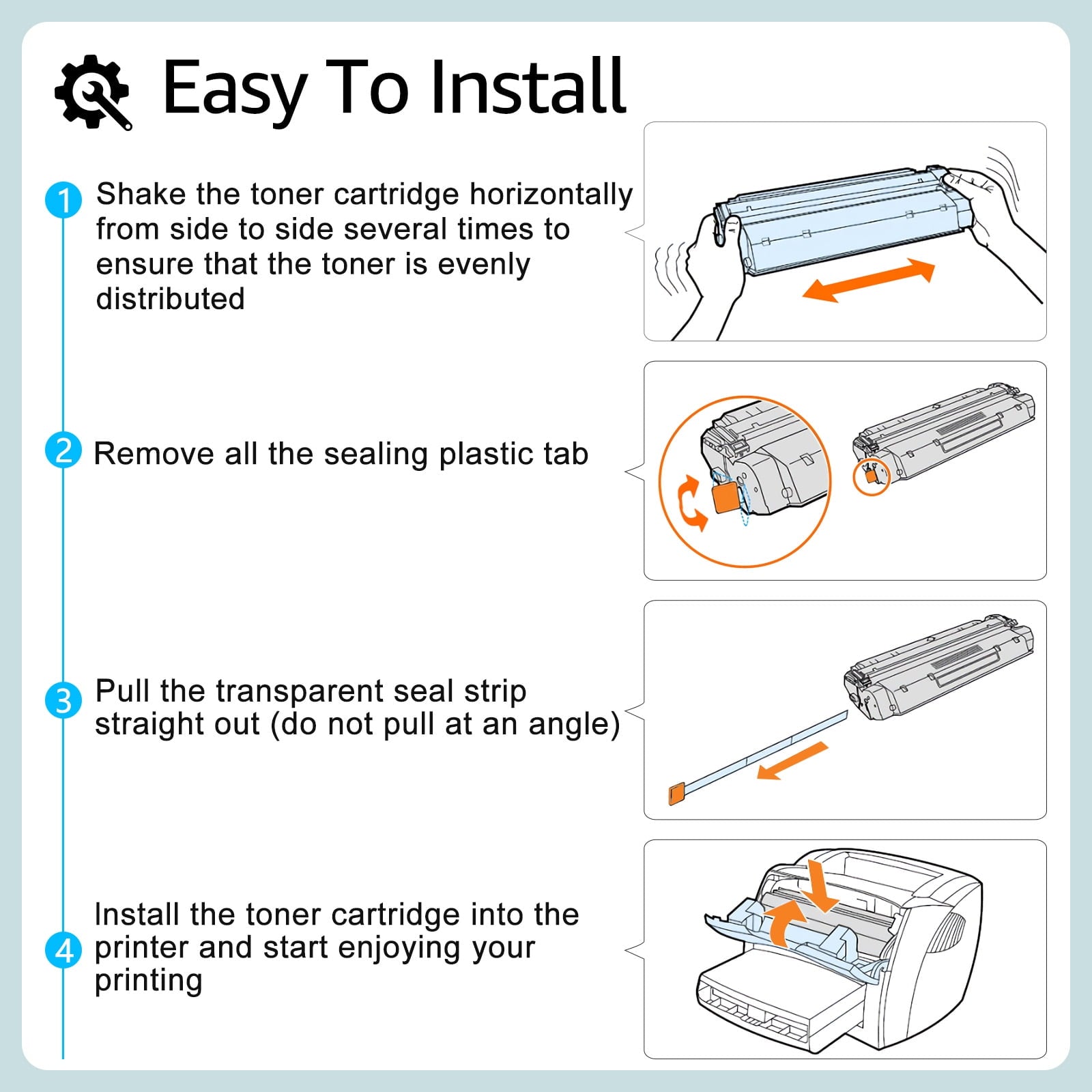 Easy To Install

1 Shake the toner cartridge horizontally from side to side several times to ensure that the toner is evenly distributed

2 Remove all the sealing plastic tab

3 Pull the transparent seal strip straight out (do not pull at an angle)

4 Install the toner cartridge into the printer and start enjoying your printing