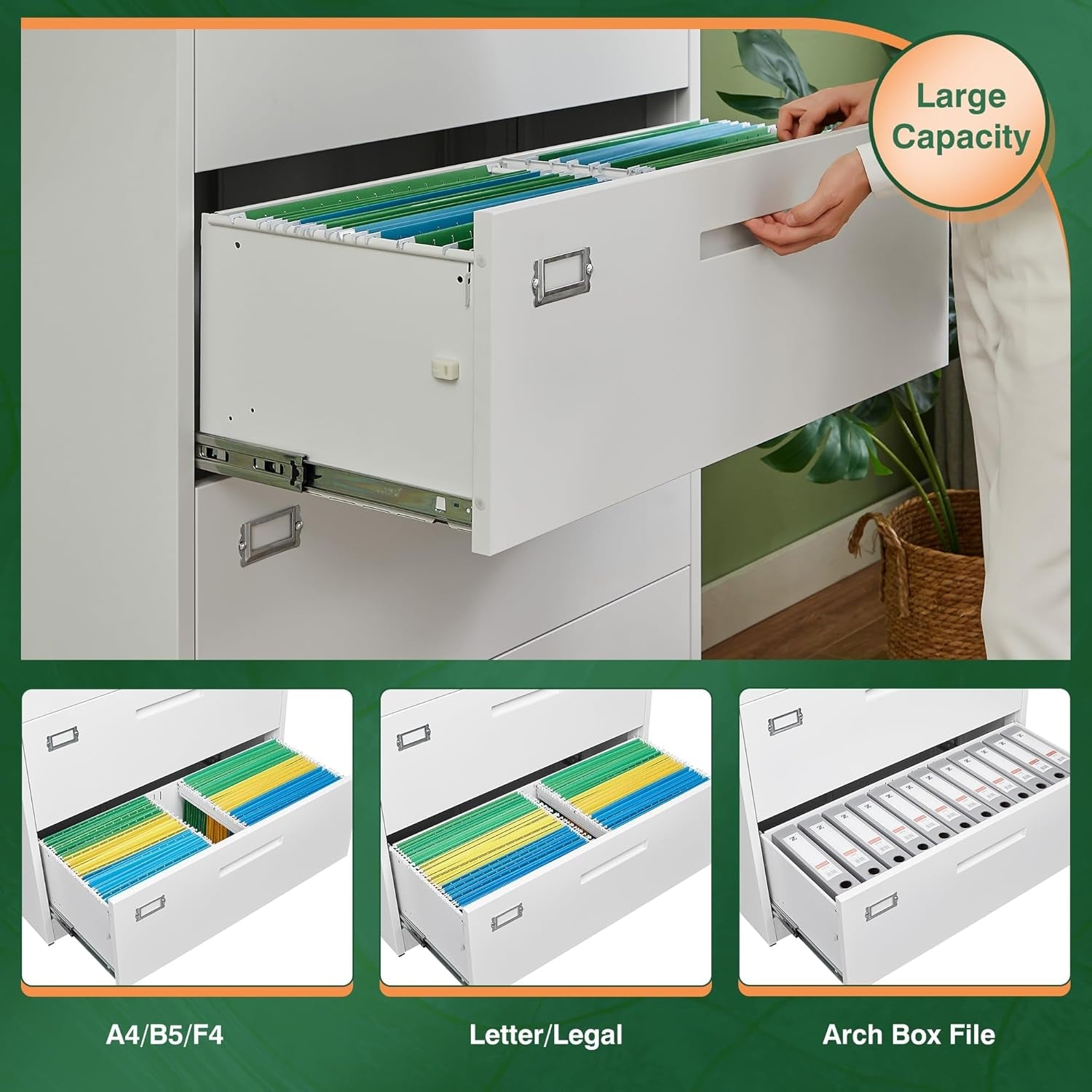 Large Capacity

A4/B5/F4

Letter/Legal

Arch Box File