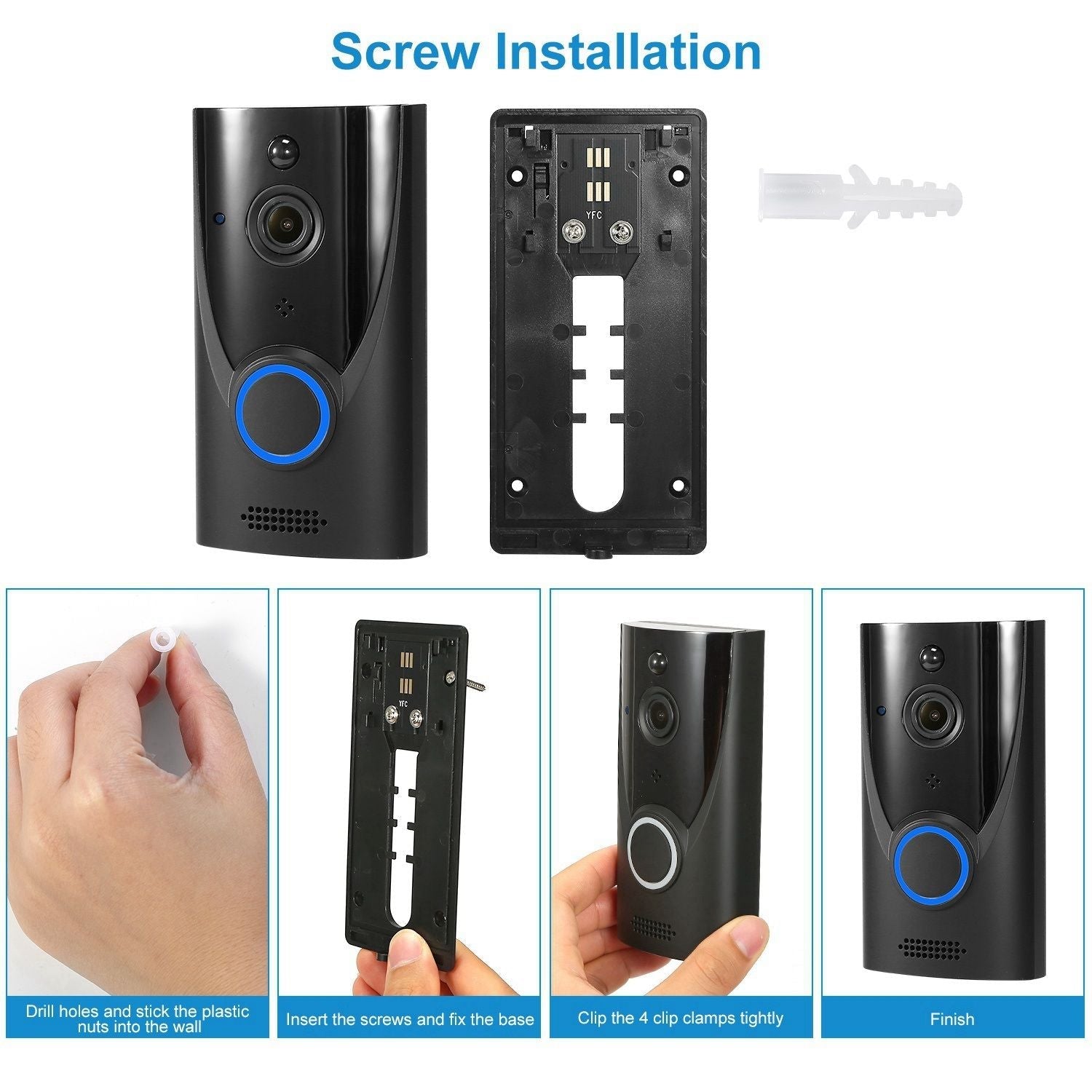 Screw Installation

YFC

YFC

Drill holes and stick the plastic nuts into the wall

Insert the screws and fix the base

Clip the 4 clip clamps tightly

Finish