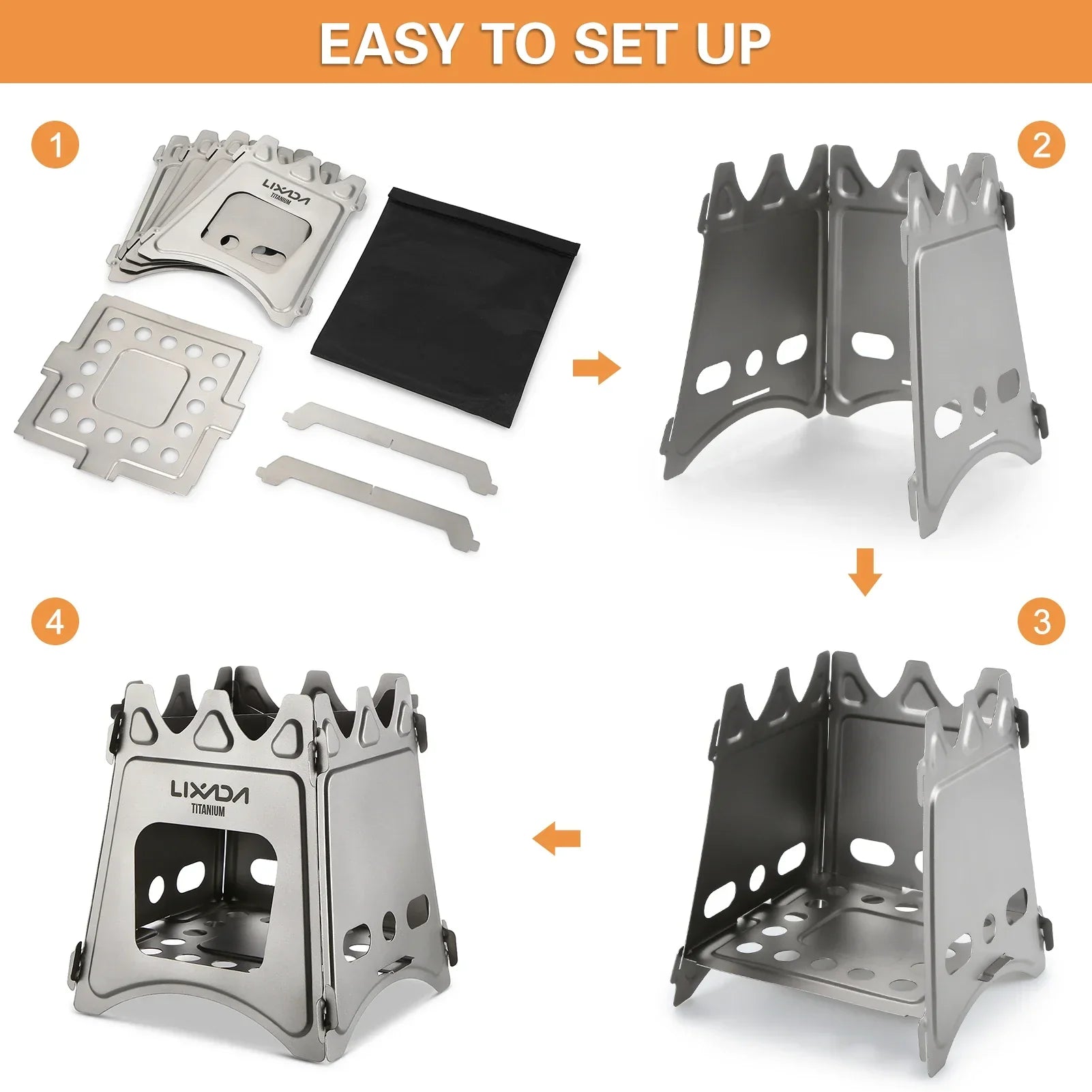 EASY TO SET UP

1

LIXADA
TITANIUM

2

3

4

LIXADA
TITANIUM