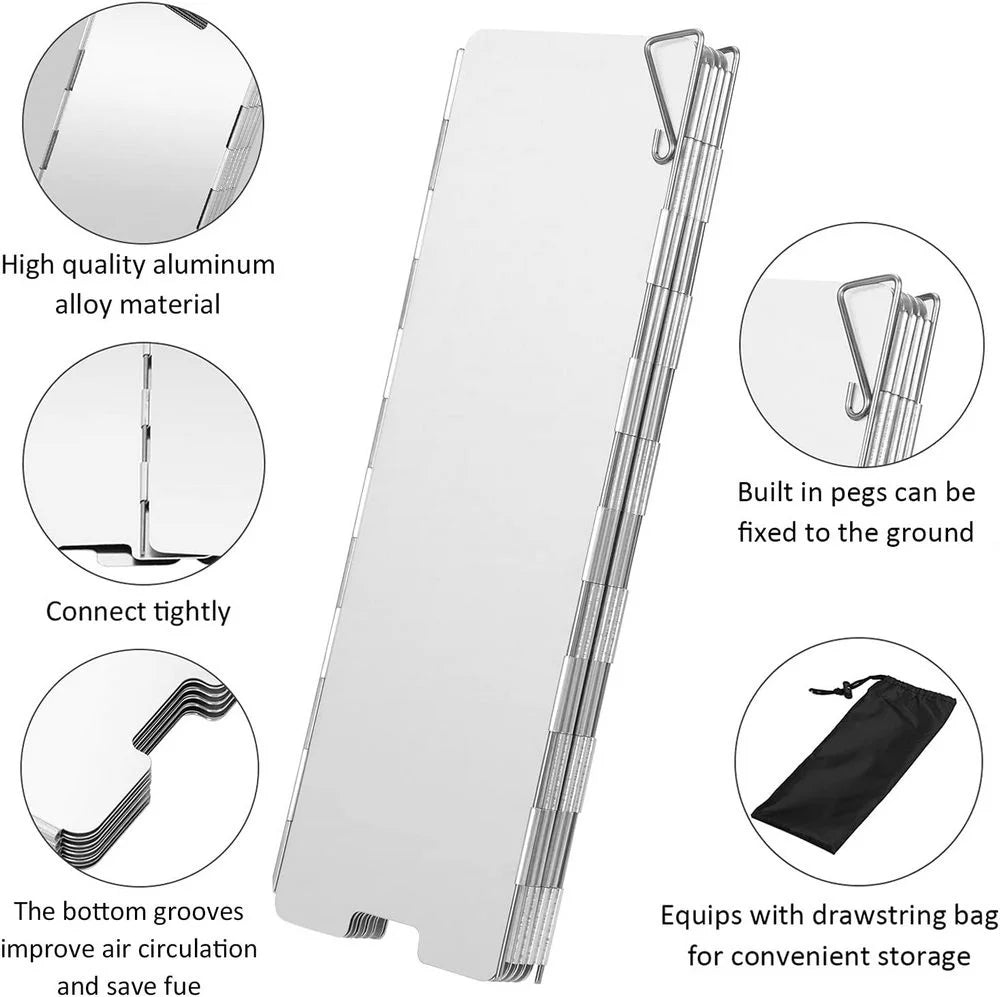 High quality aluminum alloy material

Connect tightly

The bottom grooves improve air circulation and save fue

Built in pegs can be fixed to the ground

Equips with drawstring bag for convenient storage