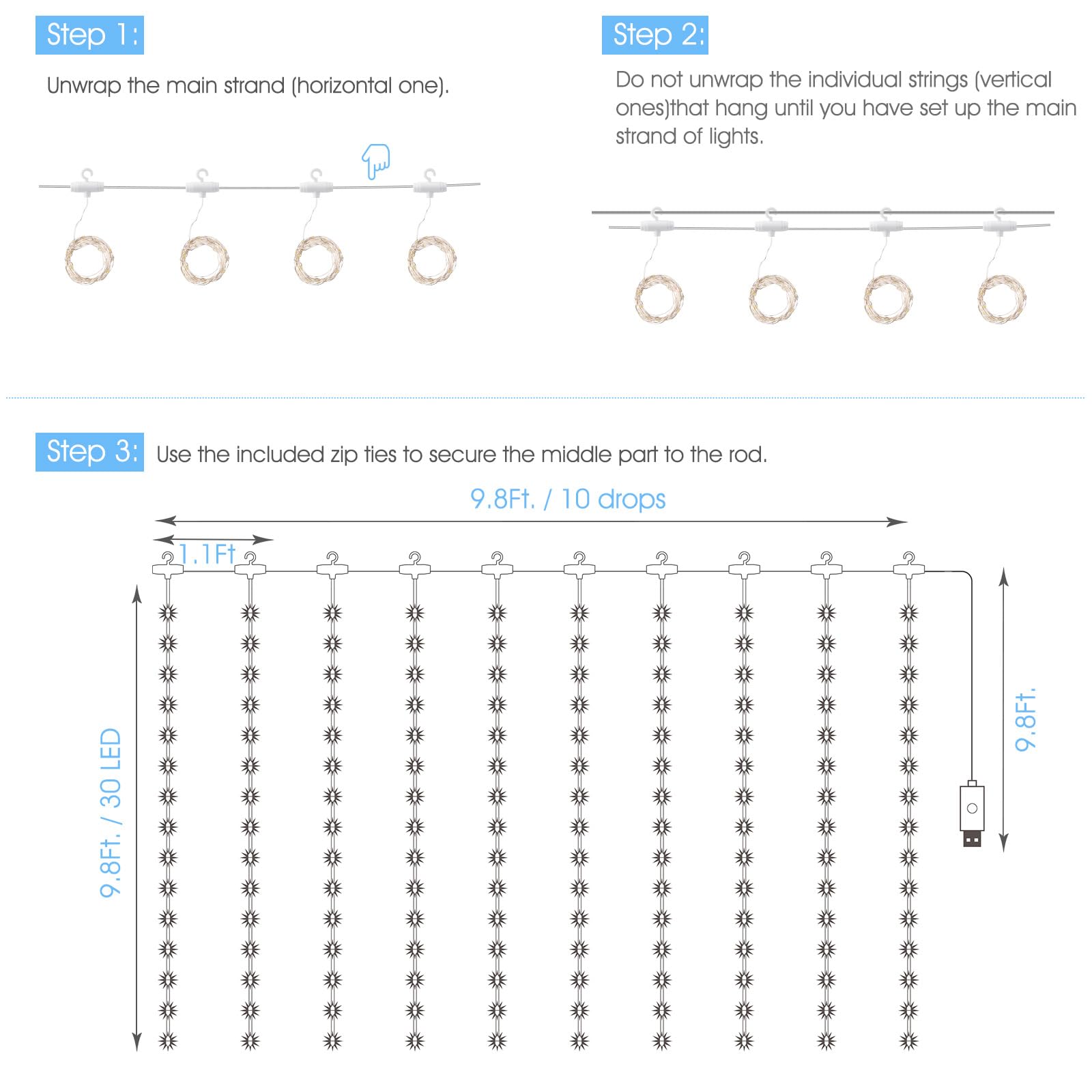 Step 1:

Unwrap the main strand (horizontal one).

Step 2:

Do not unwrap the individual strings (vertical ones)that hang until you have set up the main strand of lights.

Step 3: Use the included zip ties to secure the middle part to the rod.

9.8Ft. / 10 drops

1.1Ft

9.8Ft. / 30 LED

9.8Ft.