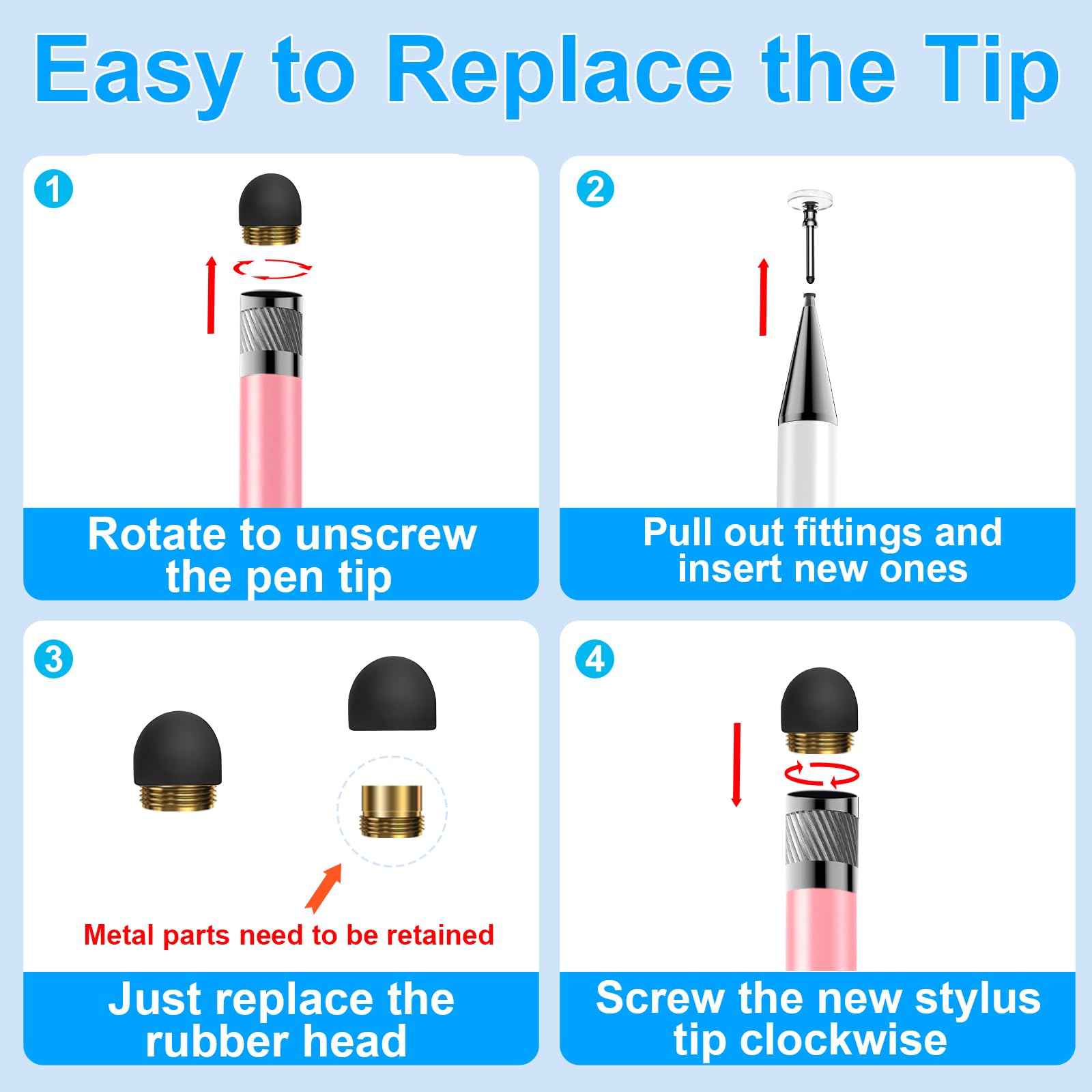 Easy to Replace the Tip

1

Rotate to unscrew the pen tip

2

Pull out fittings and insert new ones

3

Metal parts need to be retained

Just replace the rubber head

4

Screw the new stylus tip clockwise