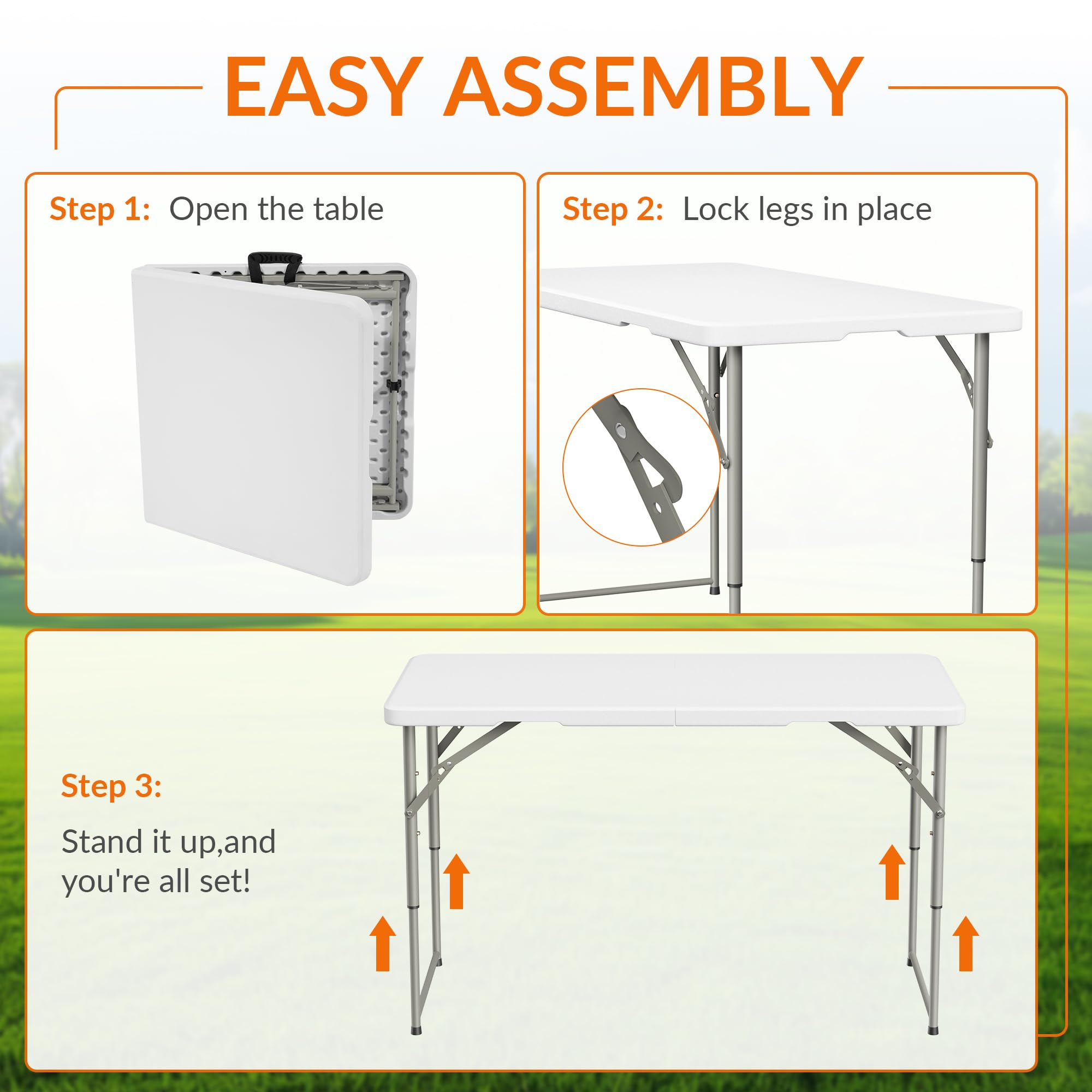 EASY ASSEMBLY

Step 1: Open the table

Step 2: Lock legs in place

Step 3:

Stand it up,and you're all set!