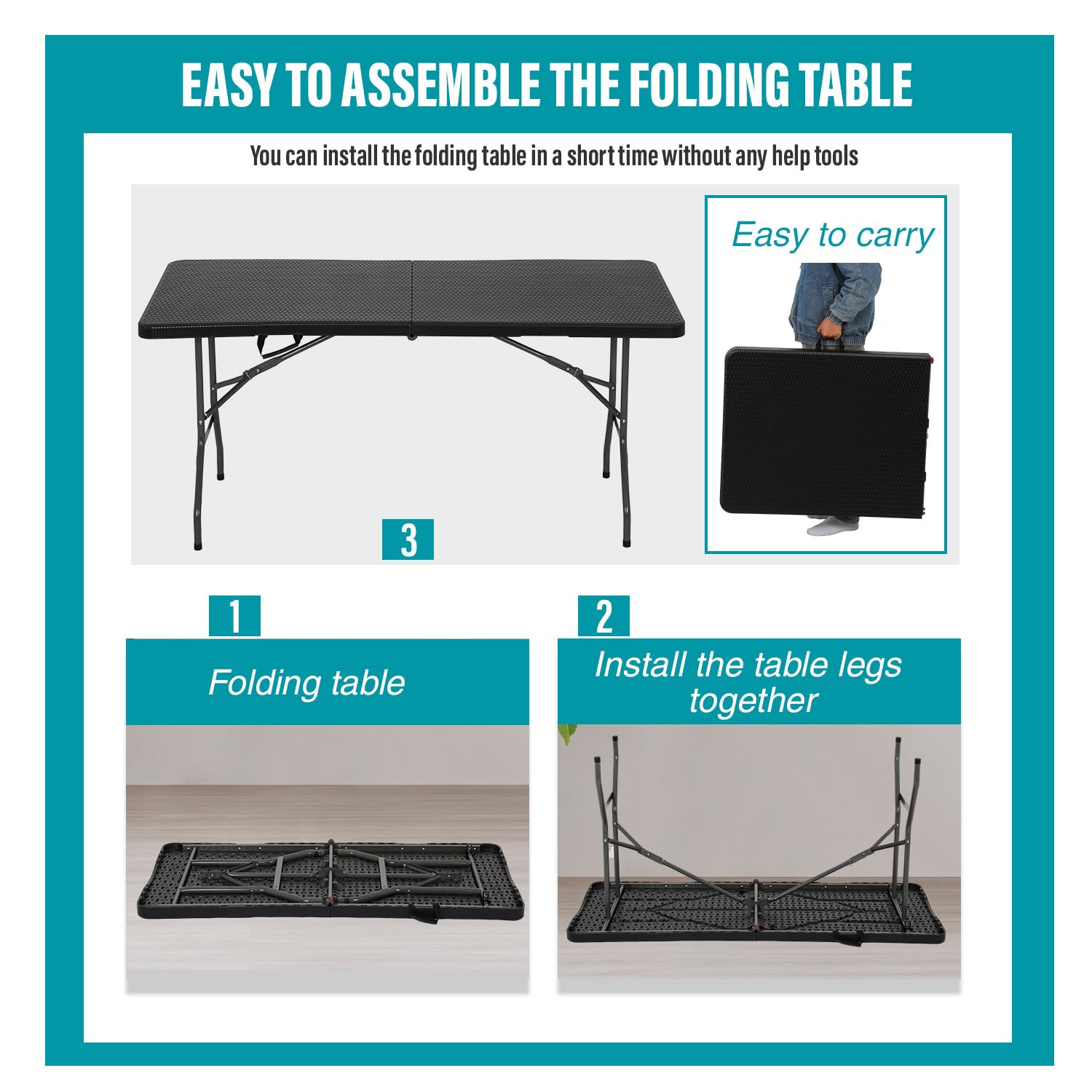 EASY TO ASSEMBLE THE FOLDING TABLE

You can install the folding table in a short time without any help tools

Easy to carry

3

1

Folding table

2

Install the table legs together