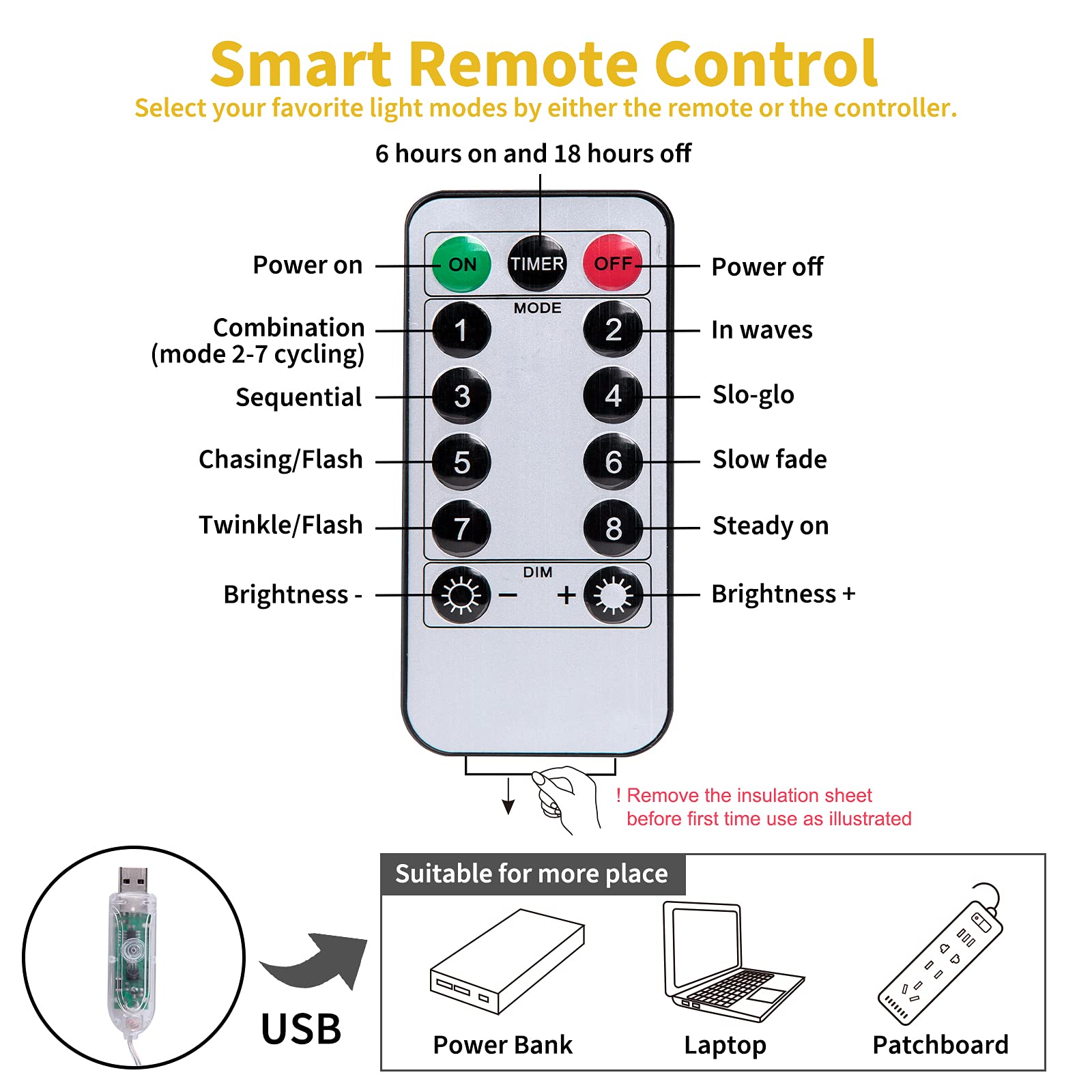 Smart Remote Control
Select your favorite light modes by either the remote or the controller.

6 hours on and 18 hours off

Power on
ON
TIMER
OFF
Power off

MODE
Combination (mode 2-7 cycling)
1
2
In waves

Sequential
3
4
Slo-glo

Chasing/Flash
5
6
Slow fade

Twinkle/Flash
7
8
Steady on

DIM
Brightness -
−
+
Brightness +

! Remove the insulation sheet before first time use as illustrated

USB

Suitable for more place
Power Bank
Laptop
Patchboard