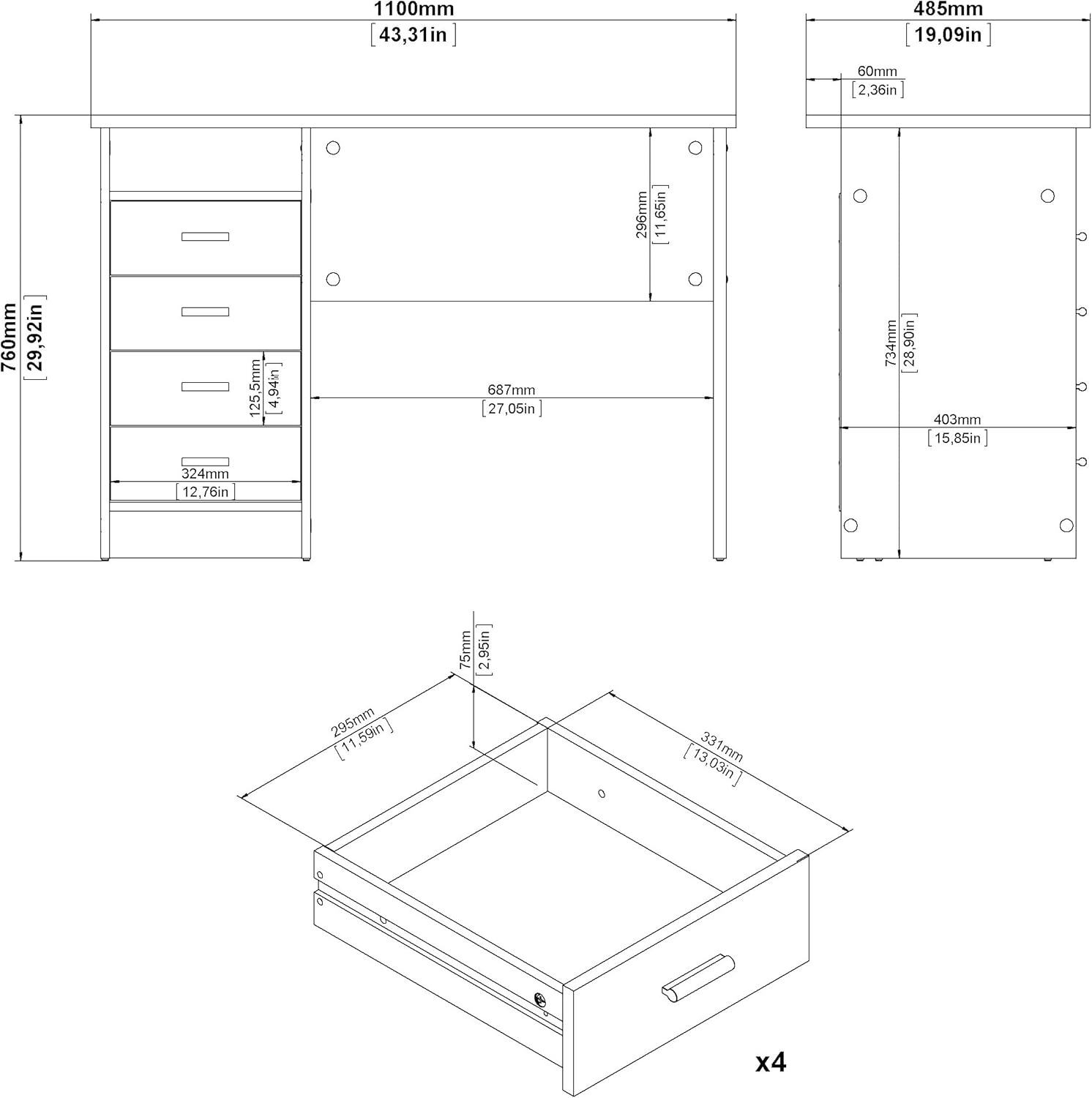 1100mm
[43,31in]

485mm
[19,09in]

60mm
[2,36in]

760mm
[29,92in]

296mm
[11,65in]

125,5mm
[4,94in]

687mm
[27,05in]

324mm
[12,76in]

734mm
[28,90in]

403mm
[15,85in]

75mm
[2,95in]

295mm
[11,59in]

331mm
[13,03in]

x4