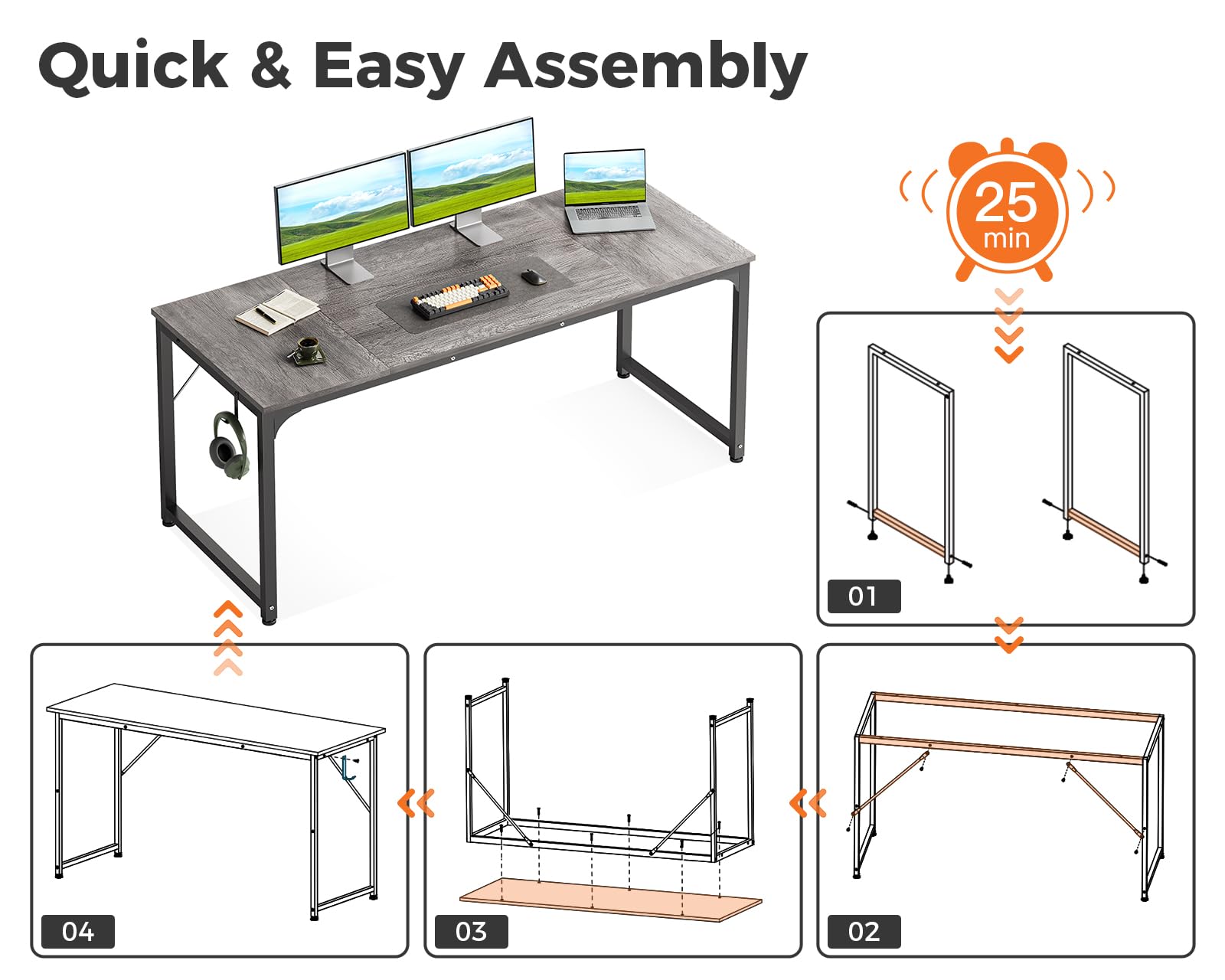 Quick & Easy Assembly

25 min

01

02

03

04