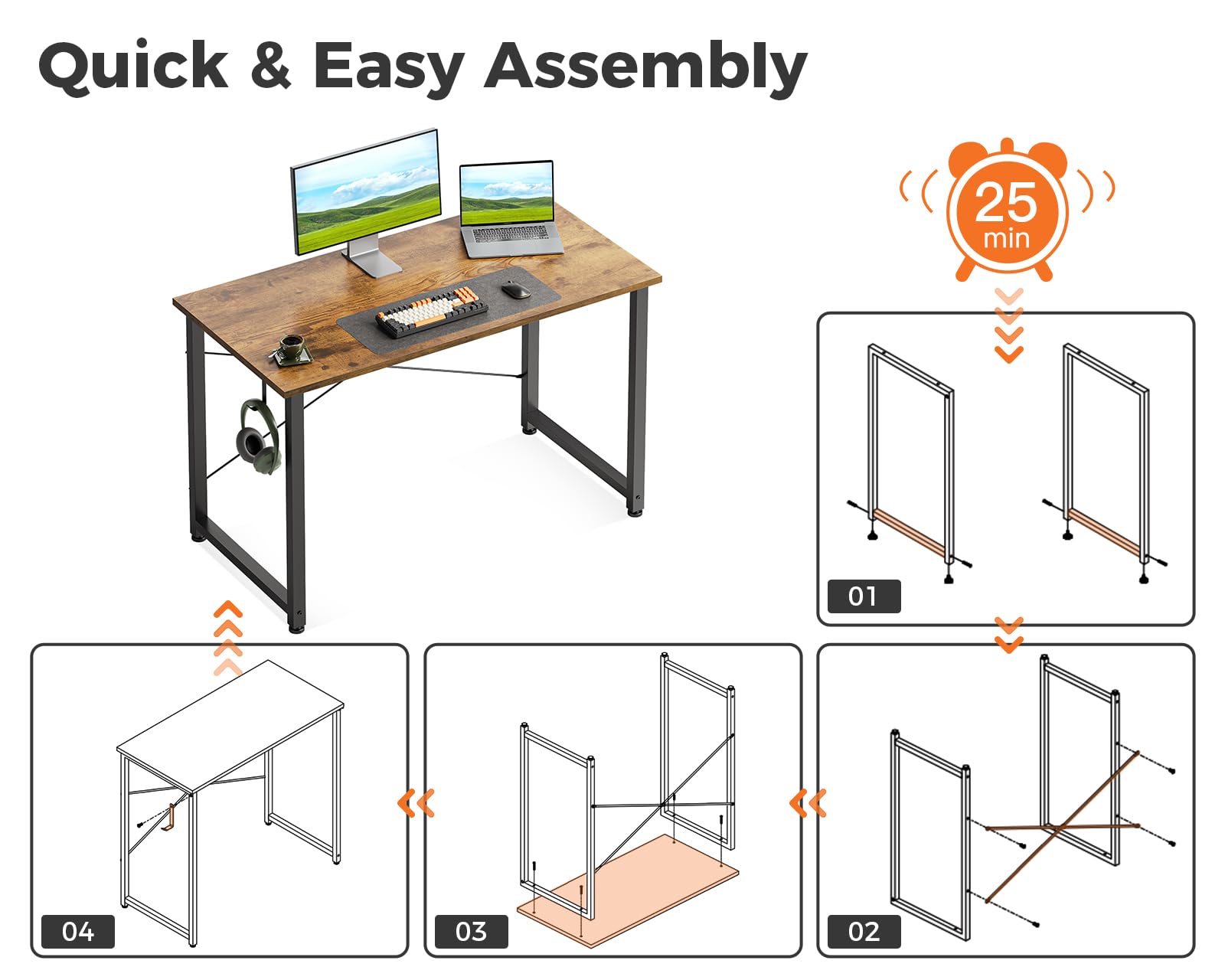 Quick & Easy Assembly

25 min

01

04

03

02