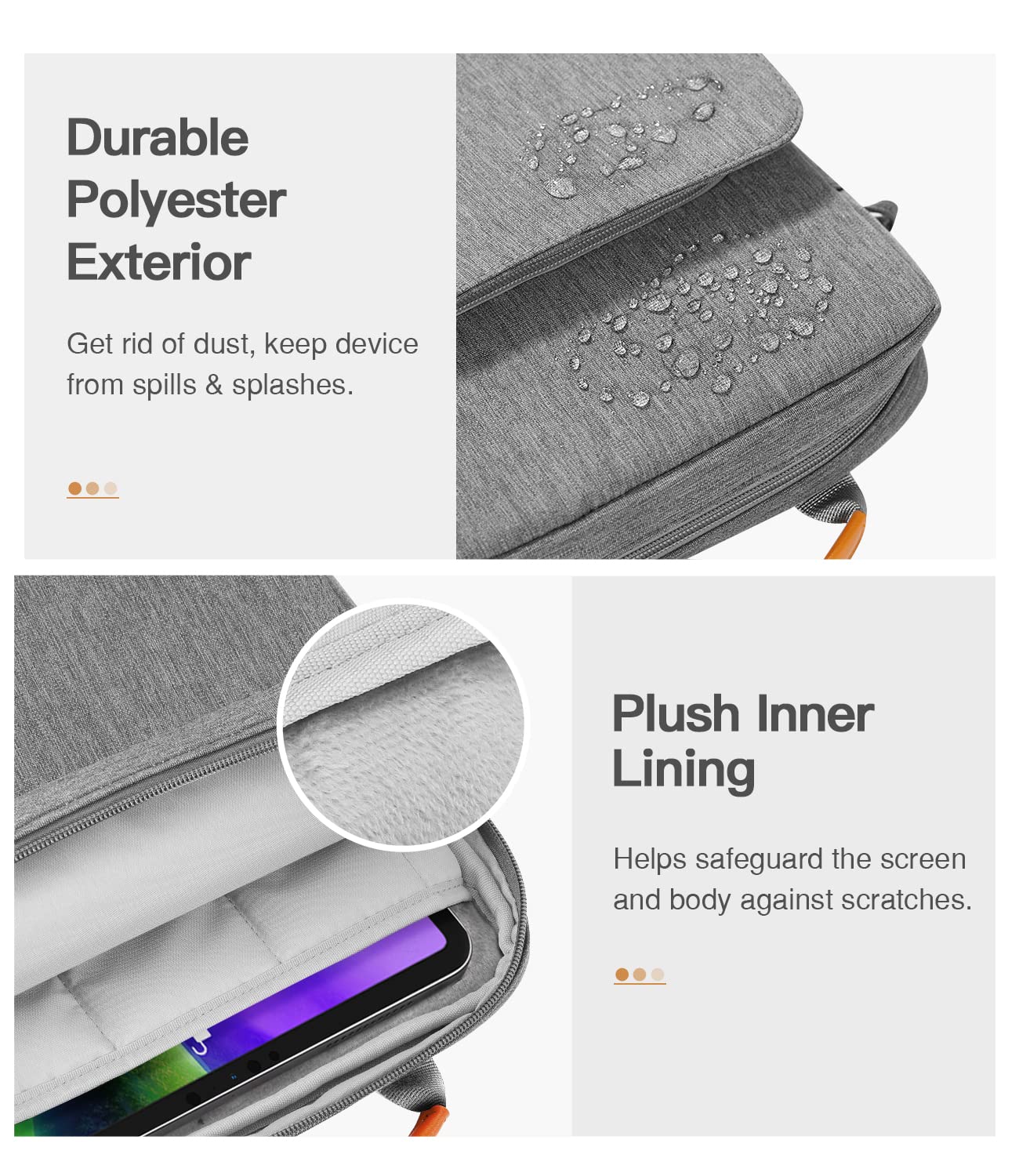 Durable Polyester Exterior

Get rid of dust, keep device from spills & splashes.

Plush Inner Lining

Helps safeguard the screen and body against scratches.