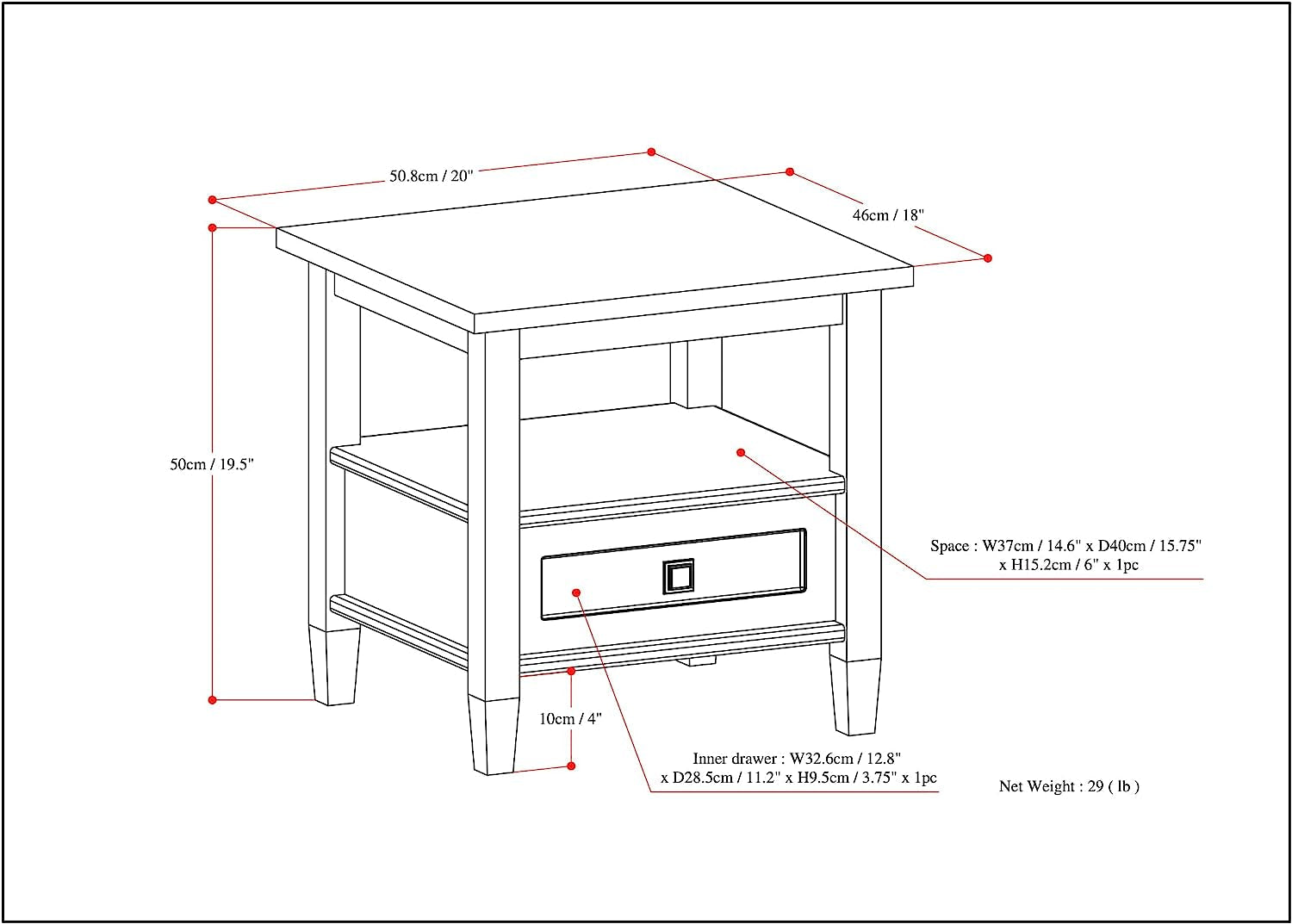 50.8cm / 20"

46cm / 18"

50cm / 19.5"

Space : W37cm / 14.6" x D40cm / 15.75" x H15.2cm / 6" x 1pc

10cm / 4"

Inner drawer : W32.6cm / 12.8" x D28.5cm / 11.2" x H9.5cm / 3.75" x 1pc

Net Weight : 29 ( lb )