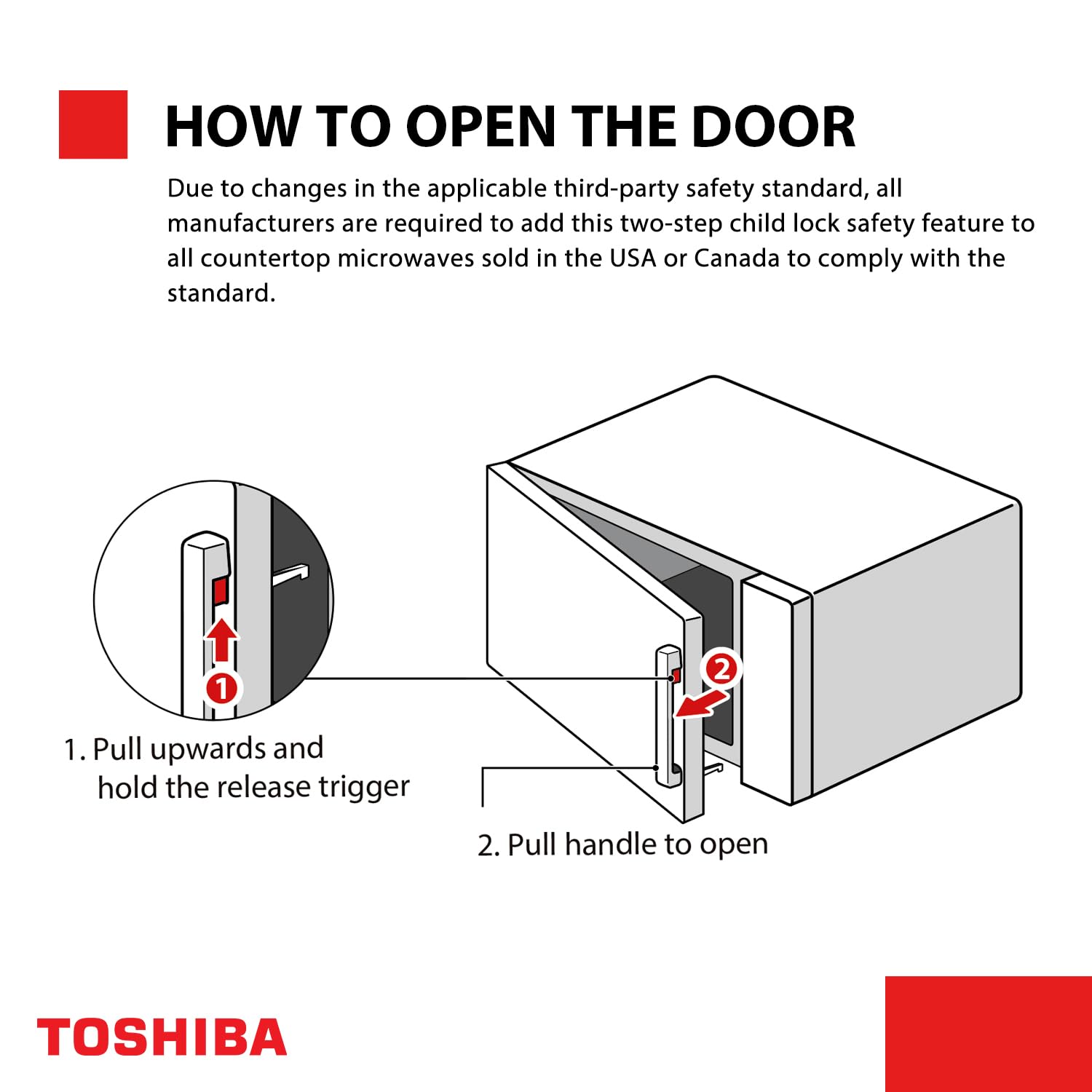 HOW TO OPEN THE DOOR

Due to changes in the applicable third-party safety standard, all manufacturers are required to add this two-step child lock safety feature to all countertop microwaves sold in the USA or Canada to comply with the standard.

1

2

1. Pull upwards and hold the release trigger

2. Pull handle to open

TOSHIBA