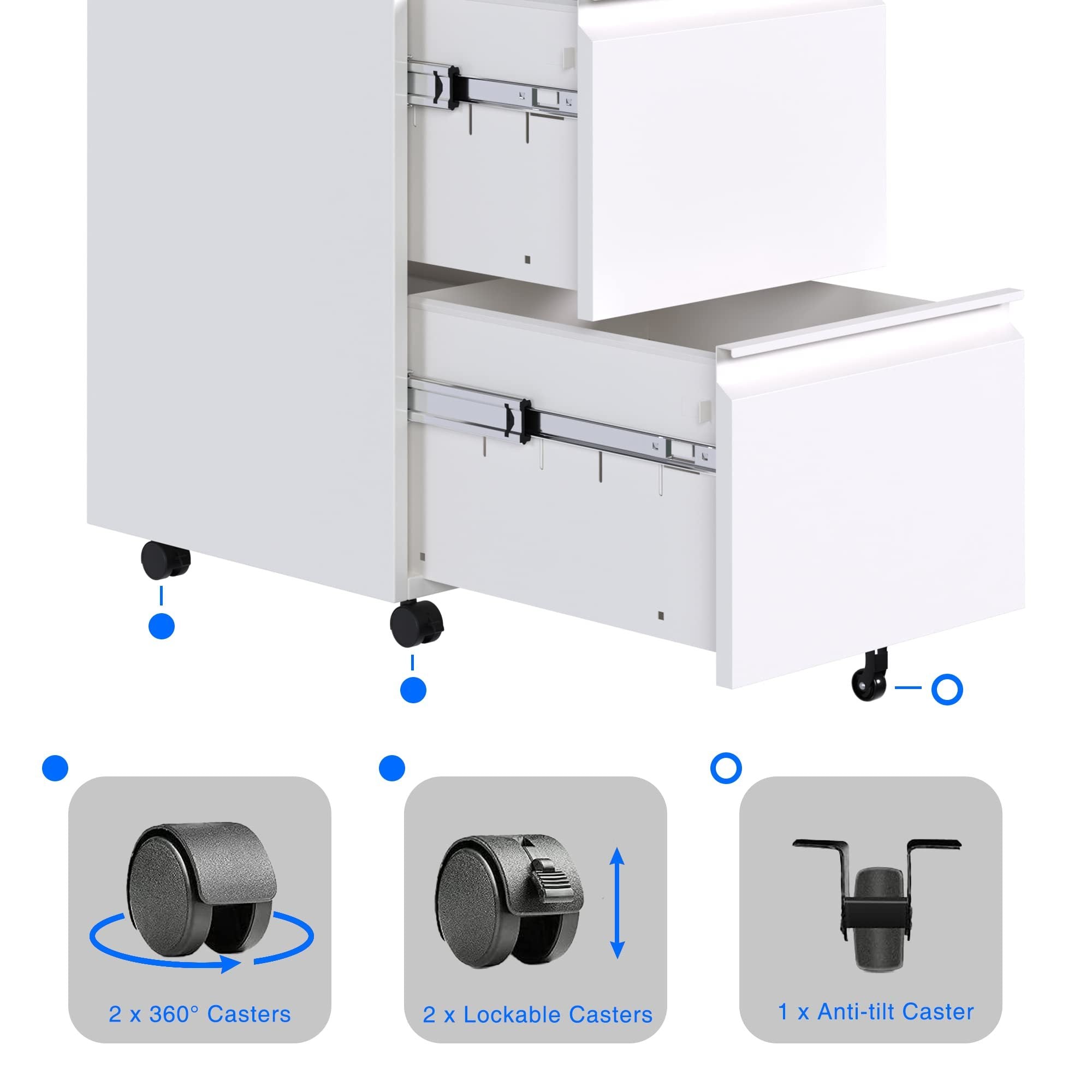 2 x 360° Casters

2 x Lockable Casters

1 x Anti-tilt Caster