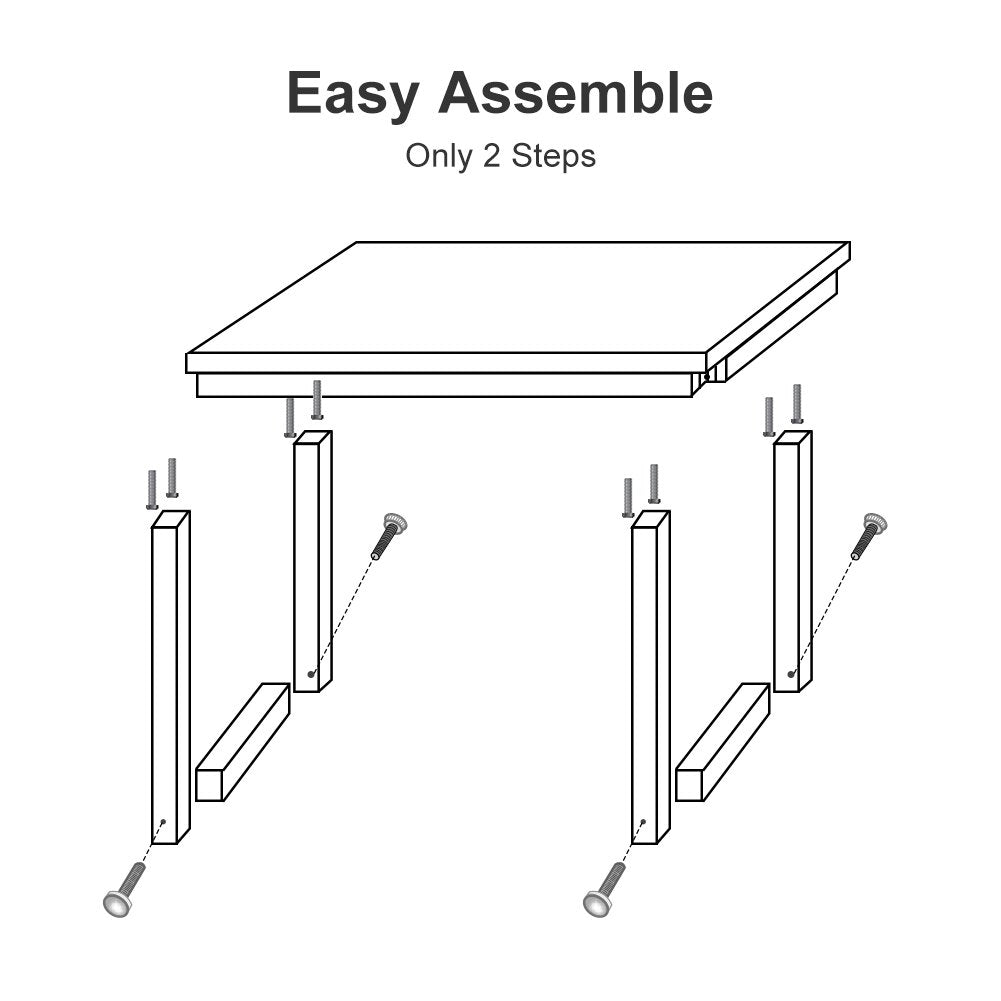 Easy Assemble

Only 2 Steps