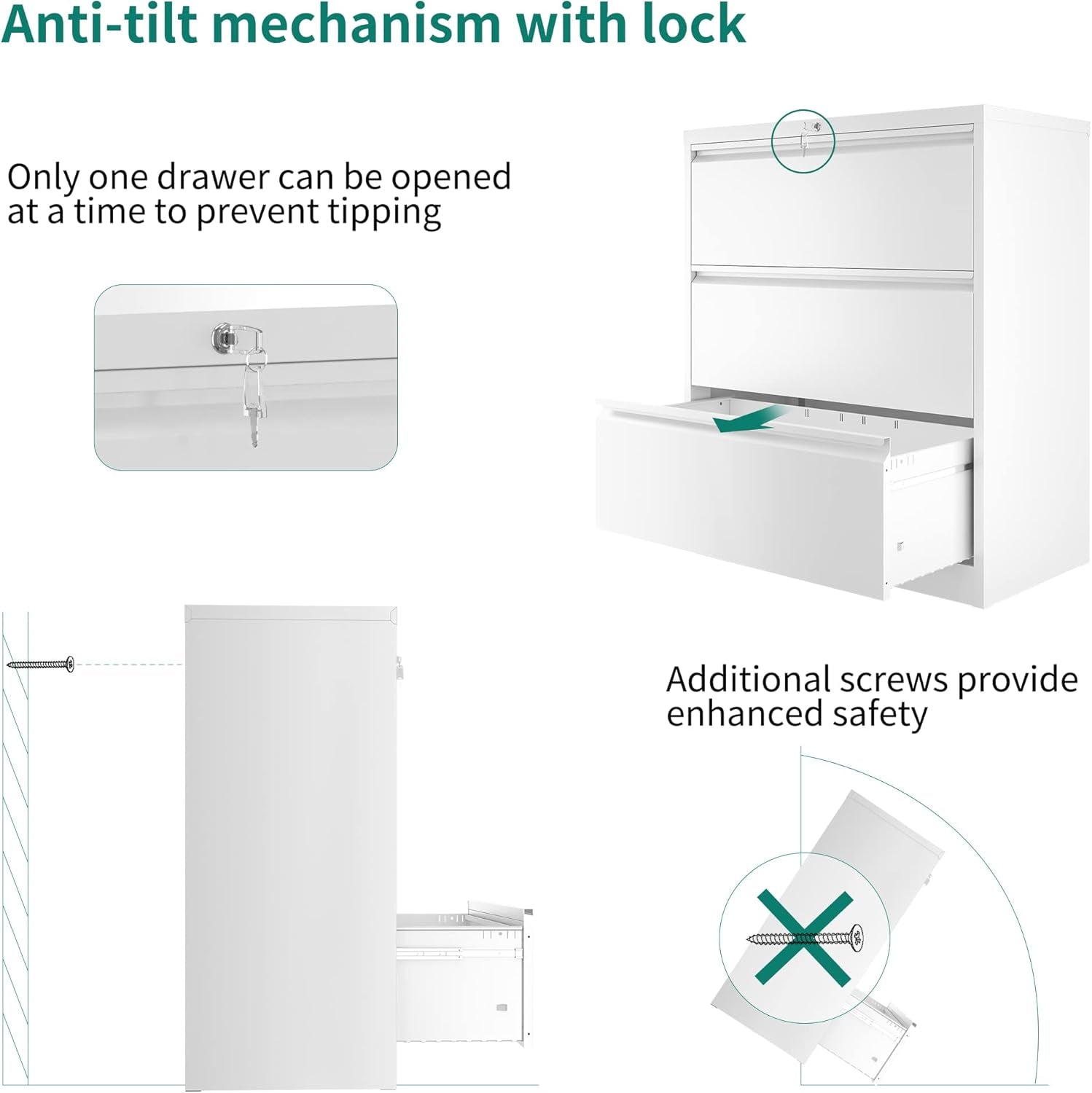 Anti-tilt mechanism with lock

Only one drawer can be opened at a time to prevent tipping

Additional screws provide enhanced safety